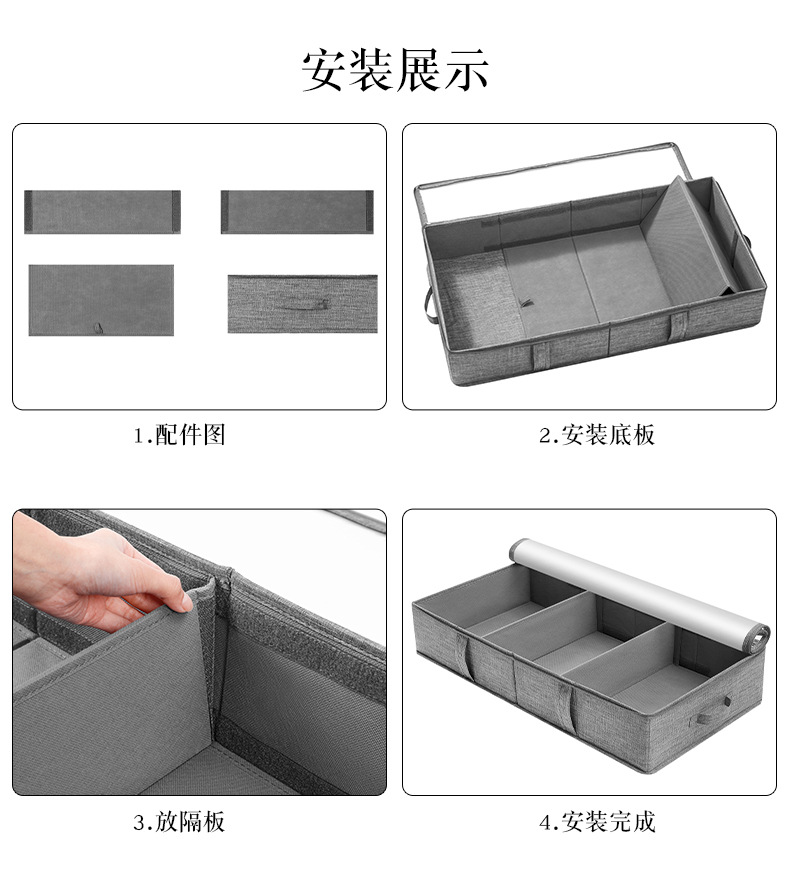 安装展示

1.配件图

2.安装底板

3.放隔板

4.安装完成