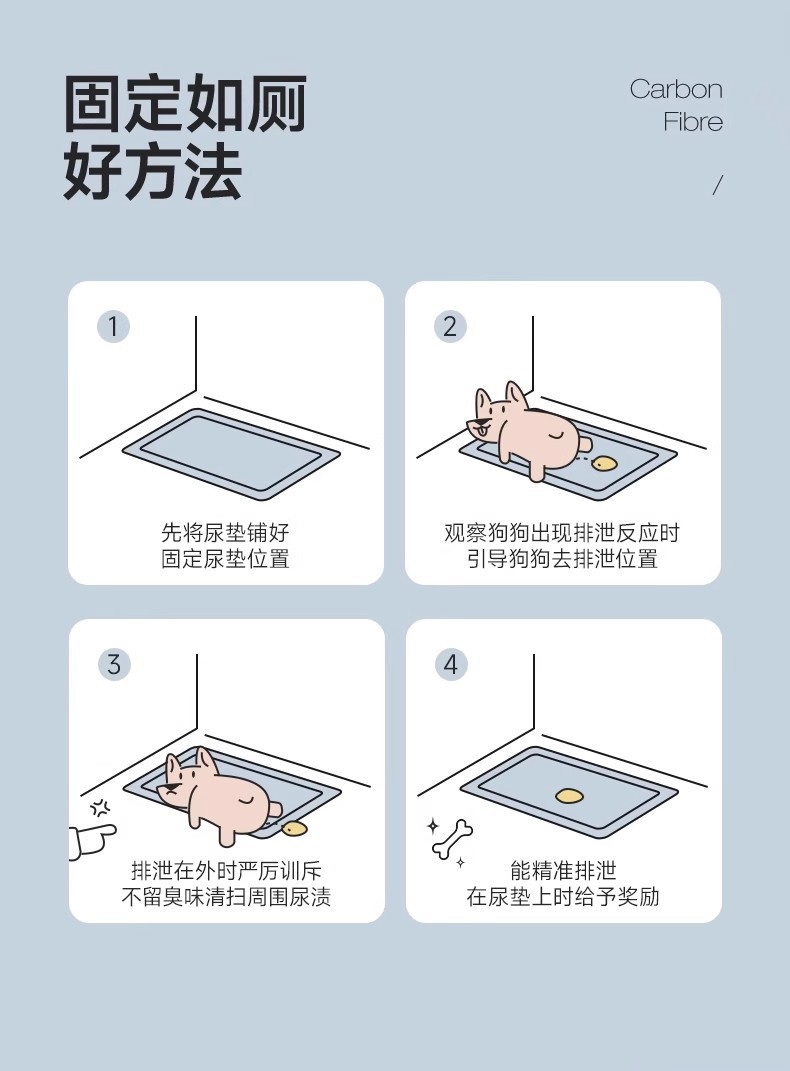 固定如厕
好方法

Carbon
Fibre

/

1

先将尿垫铺好
固定尿垫位置

2

观察狗狗出现排泄反应时
引导狗狗去排泄位置

3

排泄在外时严厉训斥
不留臭味清扫周围尿渍

4

能精准排泄
在尿垫上时给予奖励