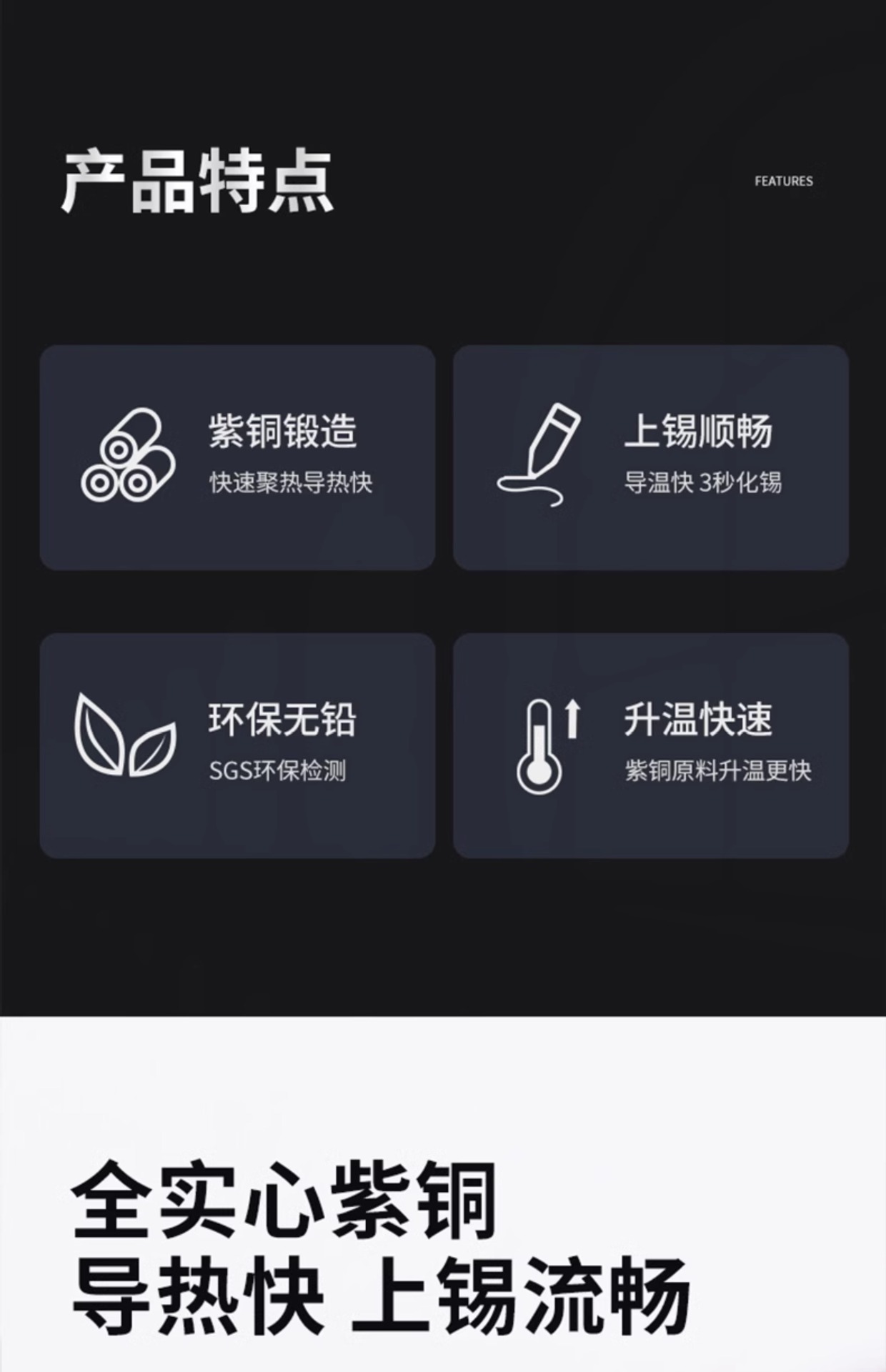 产品特点

FEATURES

紫铜锻造

快速聚热导热快

上锡顺畅

导温快 3秒化锡

环保无铅

SGS环保检测

升温快速

紫铜原料升温更快

全实心紫铜

导热快 上锡流畅