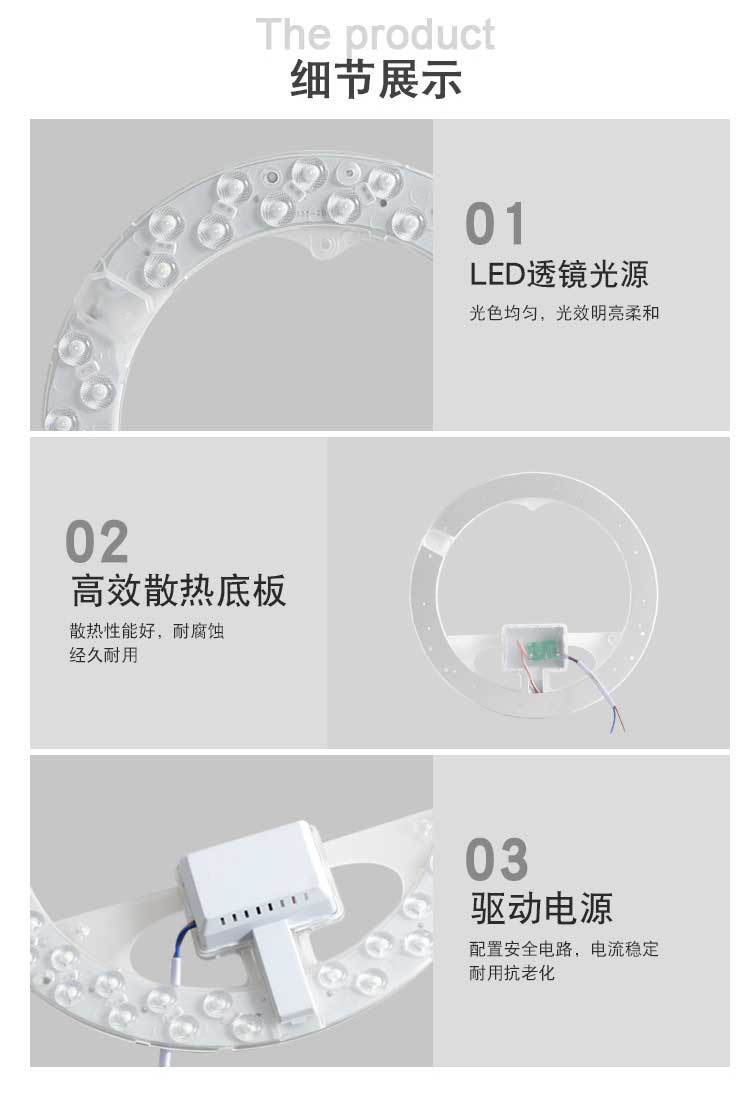 The product
细节展示

01
LED透镜光源
光色均匀，光效明亮柔和

02
高效散热底板
散热性能好，耐腐蚀
经久耐用

03
驱动电源
配置安全电路，电流稳定
耐用抗老化