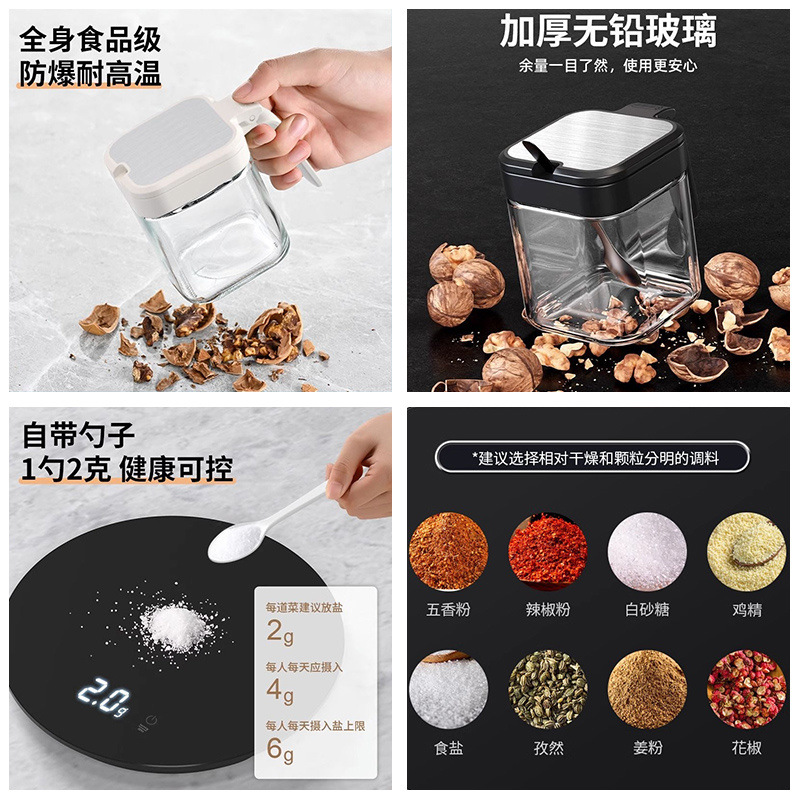 全身食品级
防爆耐高温

加厚无铅玻璃
余量一目了然，使用更安心

自带勺子
1勺2克 健康可控

2.0g

每道菜建议放盐
2g
每人每天应摄入
4g
每人每天摄入盐上限
6g

*建议选择相对干燥和颗粒分明的调料

五香粉
辣椒粉
白砂糖
鸡精
食盐
孜然
姜粉
花椒