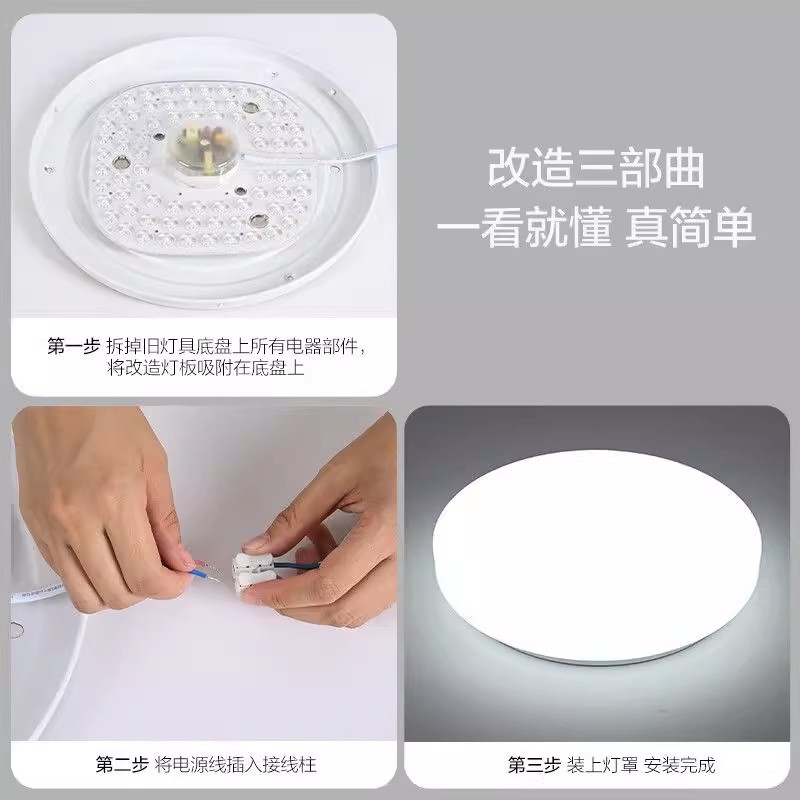 改造三部曲
一看就懂 真简单

第一步 拆掉旧灯具底盘上所有电器部件，将改造灯板吸附在底盘上

第二步 将电源线插入接线柱

第三步 装上灯罩 安装完成