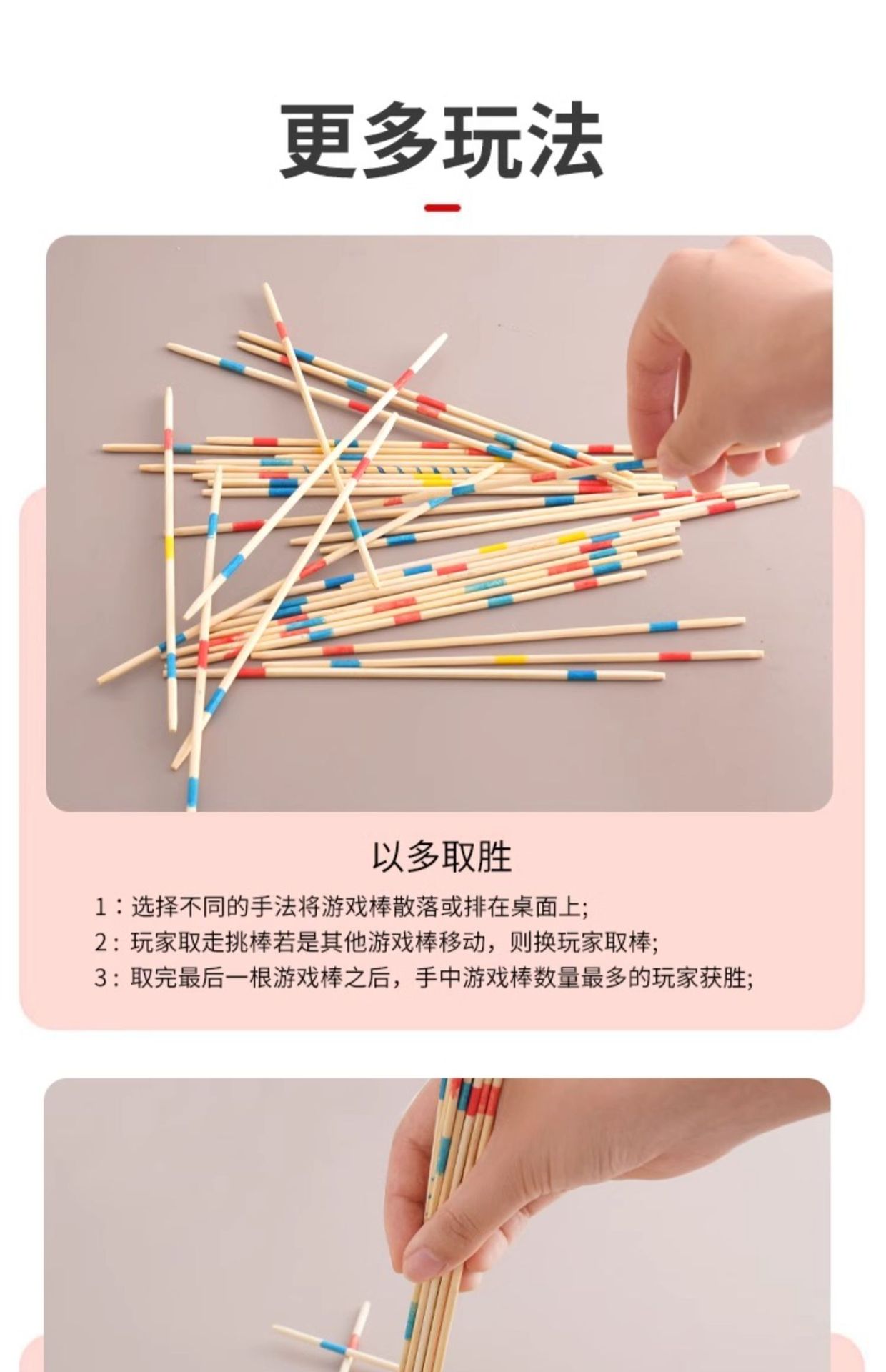 更多玩法

以多取胜

1：选择不同的手法将游戏棒散落或排在桌面上;
2：玩家取走挑棒若是其他游戏棒移动，则换玩家取棒;
3：取完最后一根游戏棒之后，手中游戏棒数量最多的玩家获胜;