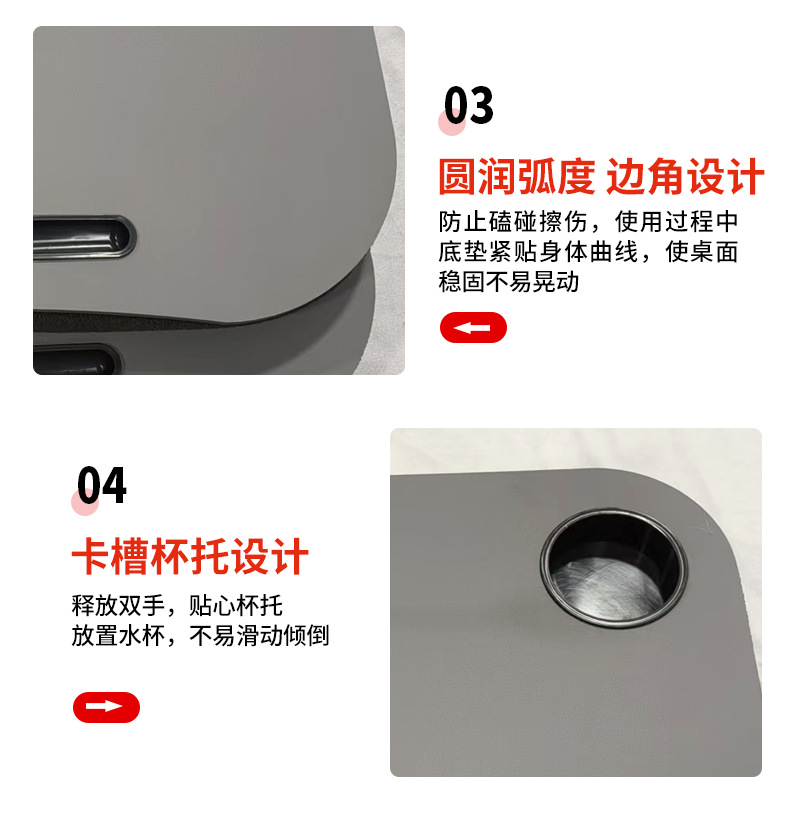 03

圆润弧度 边角设计

防止磕碰擦伤，使用过程中底垫紧贴身体曲线，使桌面稳固不易晃动

04

卡槽杯托设计

释放双手，贴心杯托
放置水杯，不易滑动倾倒