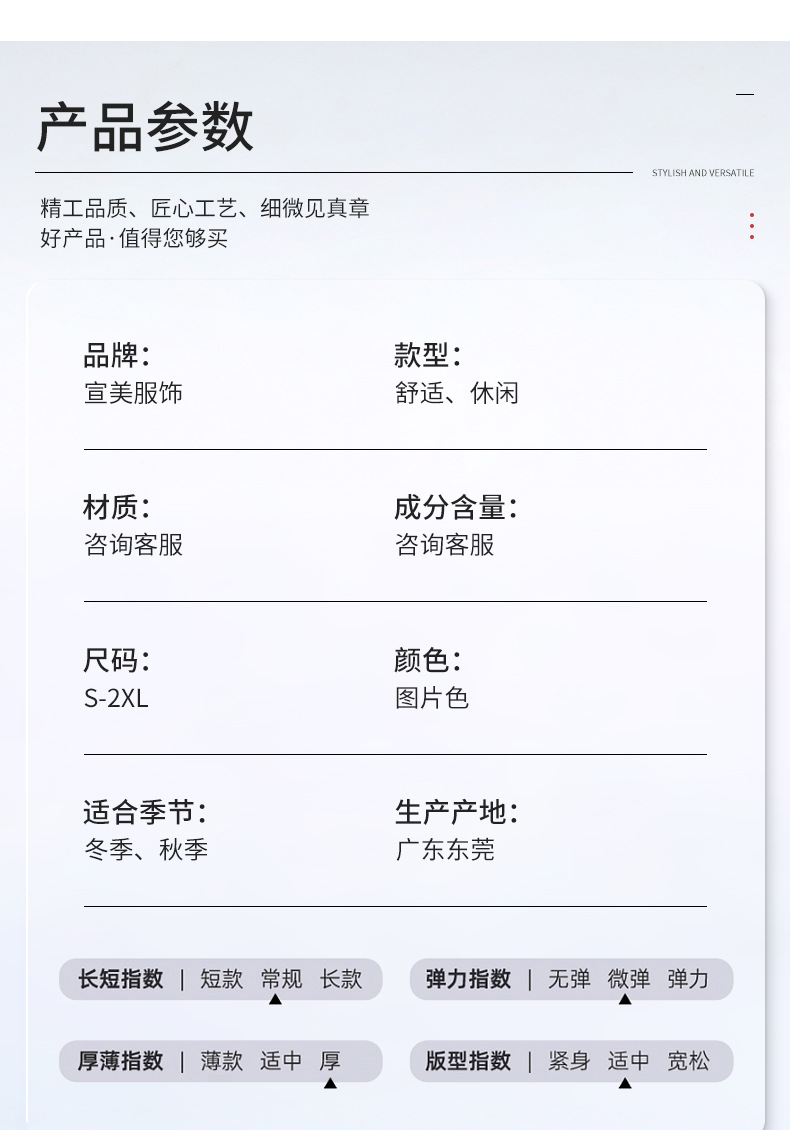 产品参数

STYLISH AND VERSATILE

精工品质、匠心工艺、细微见真章
好产品·值得您够买

品牌:
宣美服饰

款型:
舒适、休闲

材质:
咨询客服

成分含量:
咨询客服

尺码:
S-2XL

颜色:
图片色

适合季节:
冬季、秋季

生产产地:
广东东莞

长短指数 | 短款 常规 长款
▲

弹力指数 | 无弹 微弹 弹力
▲

厚薄指数 | 薄款 适中 厚
▲

版型指数 | 紧身 适中 宽松
▲