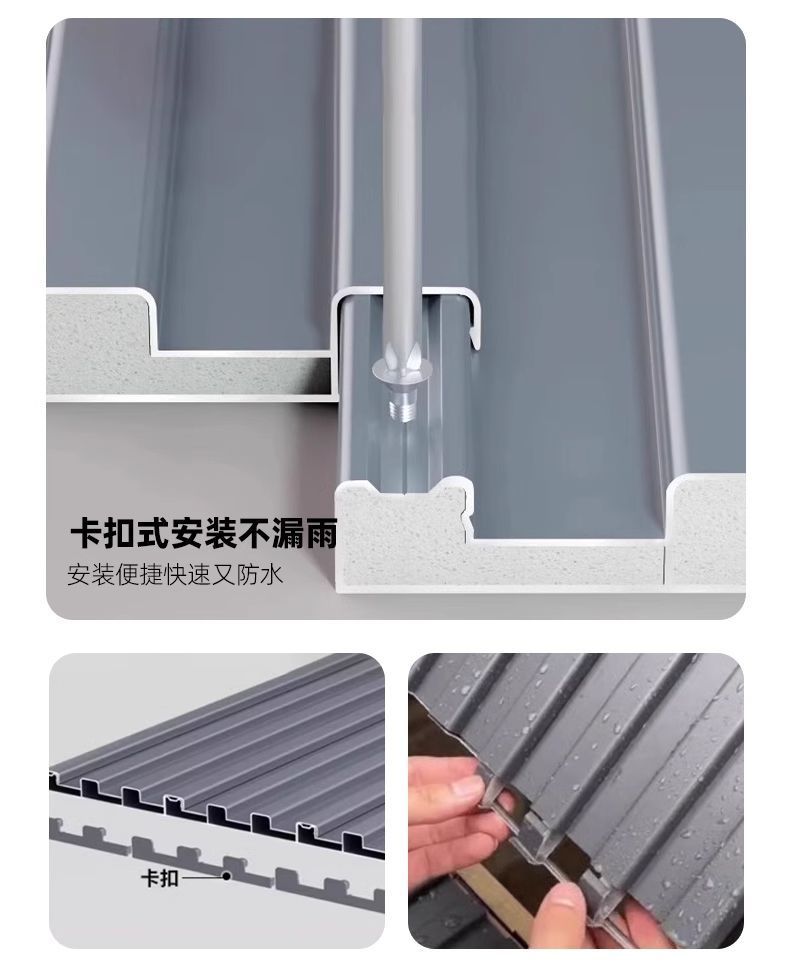 卡扣式安装不漏雨
安装便捷快速又防水

卡扣