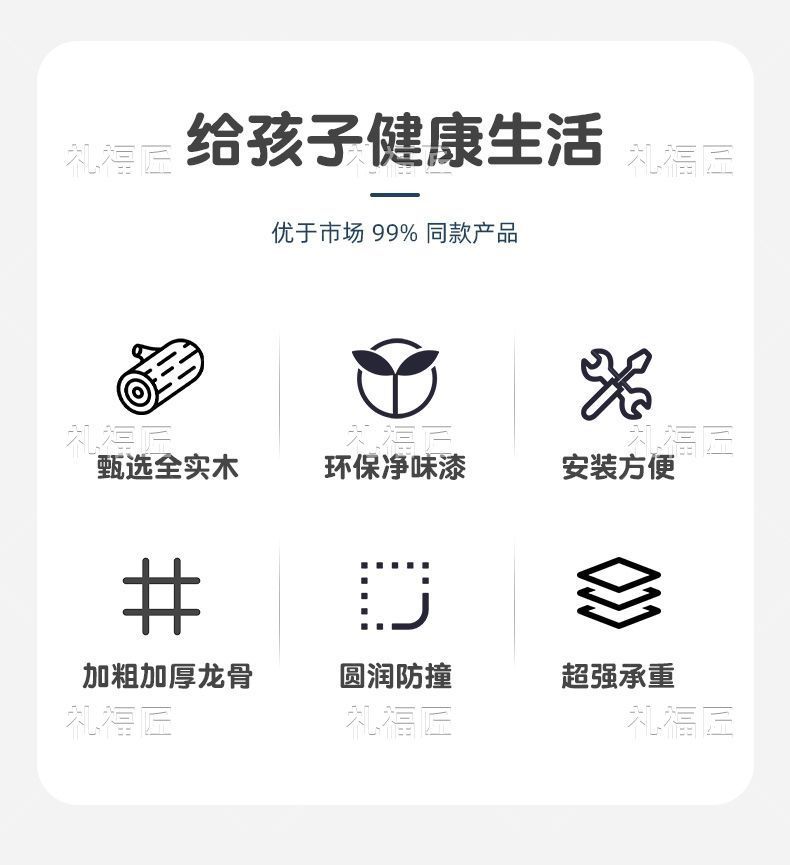 给孩子健康生活

优于市场99%同款产品

甄选全实木

环保净味漆

安装方便

加粗加厚龙骨

圆润防撞

超强承重

礼福匠