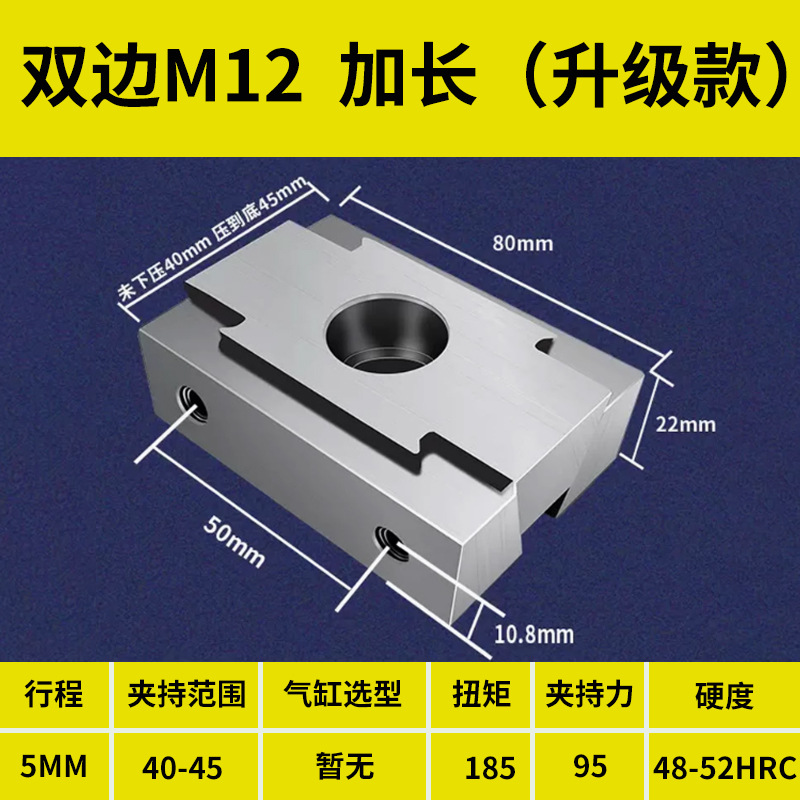 双边M12 加长（升级款）

未下压40mm 压到底45mm

80mm

22mm

50mm

10.8mm

| 行程 | 夹持范围 | 气缸选型 | 扭矩 | 夹持力 | 硬度 |
|---|---|---|---|---|---|
| 5MM | 40-45 | 暂无 | 185 | 95 | 48-52HRC |