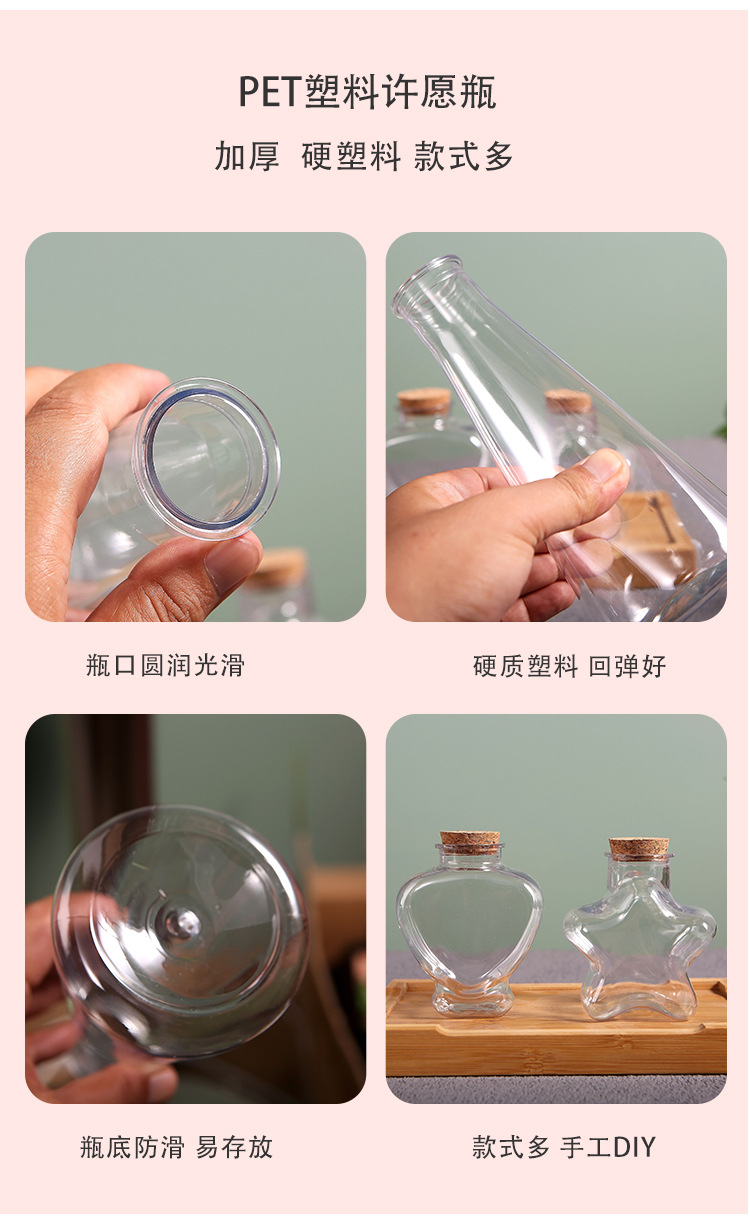 PET塑料许愿瓶

加厚 硬塑料 款式多

瓶口圆润光滑

硬质塑料 回弹好

瓶底防滑 易存放

款式多 手工DIY