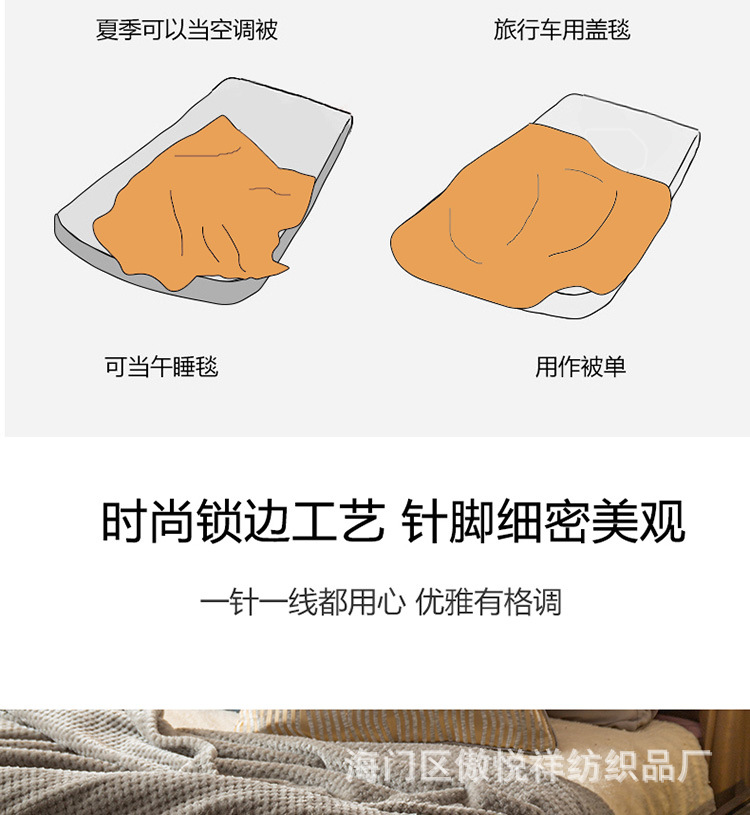 夏季可以当空调被

旅行车用盖毯

可当午睡毯

用作被单

时尚锁边工艺 针脚细密美观

一针一线都用心 优雅有格调

海门区傲悦祥纺织品厂