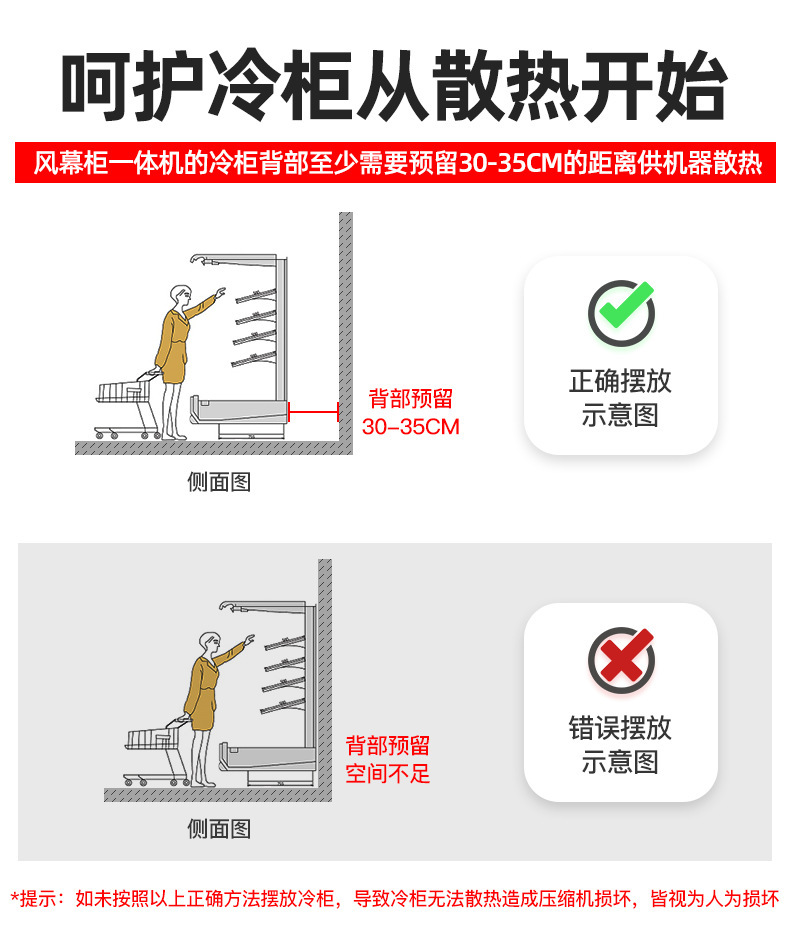 呵护冷柜从散热开始

风幕柜一体机的冷柜背部至少需要预留30-35CM的距离供机器散热

背部预留
30–35CM

侧面图

正确摆放
示意图

背部预留
空间不足

侧面图

错误摆放
示意图

*提示：如未按照以上正确方法摆放冷柜，导致冷柜无法散热造成压缩机损坏，皆视为人为损坏