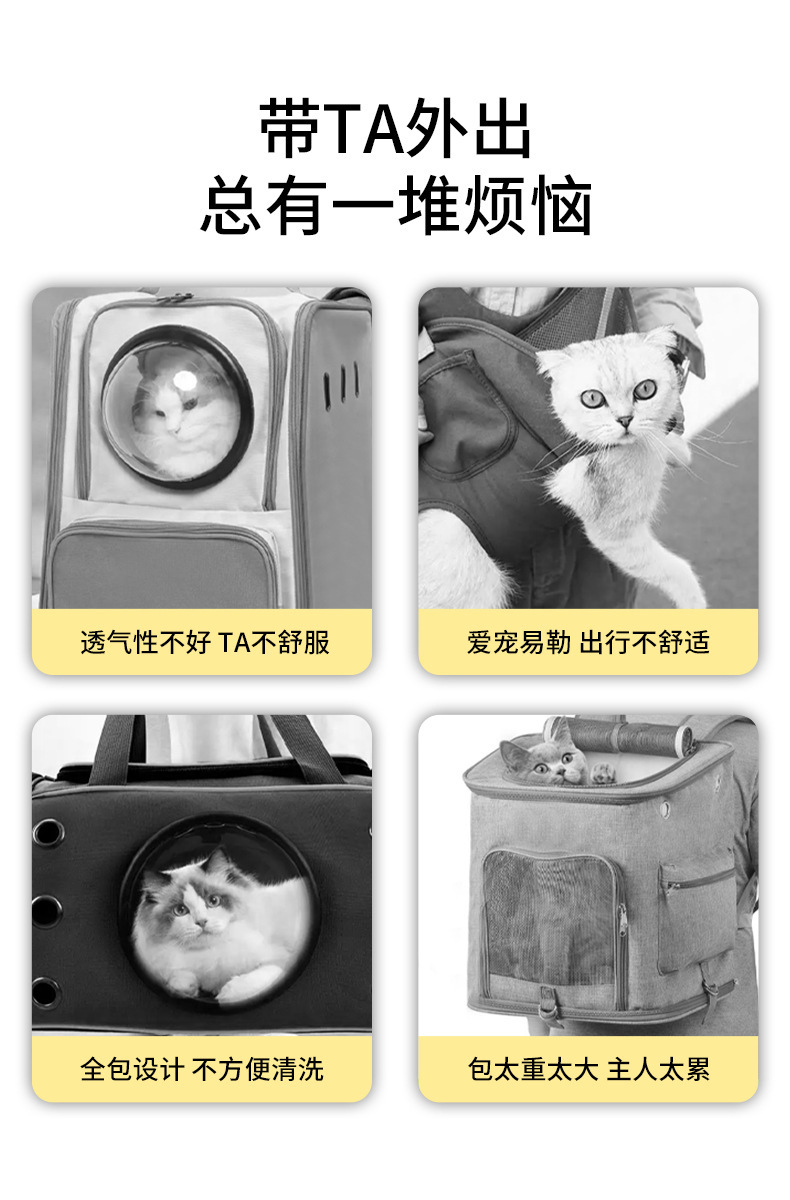 带TA外出
总有一堆烦恼

透气性不好 TA不舒服

爱宠易勒 出行不舒适

全包设计 不方便清洗

包太重太大 主人太累