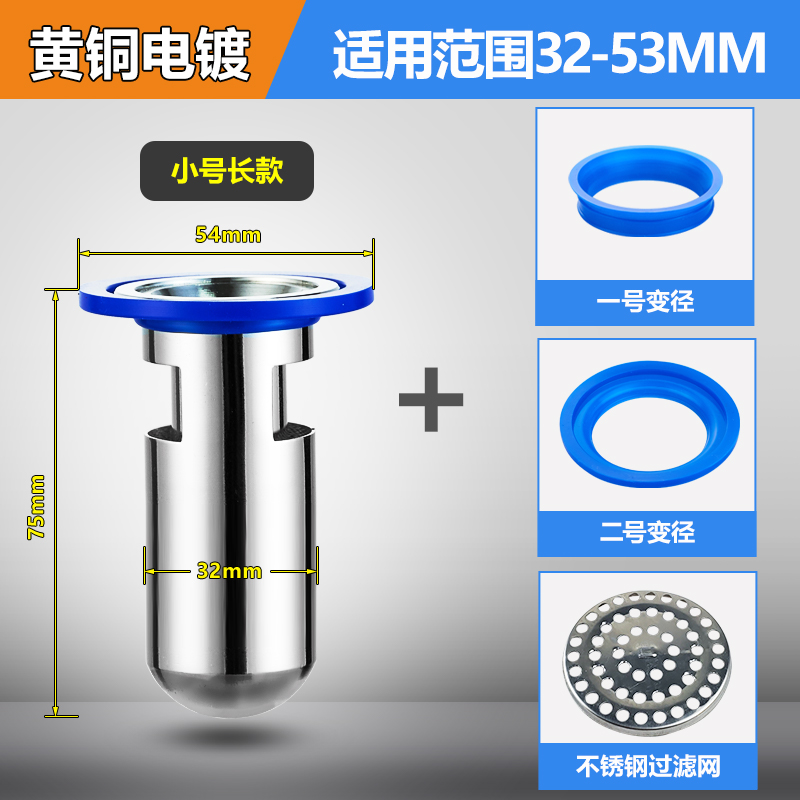 黄铜电镀

适用范围32-53MM

小号长款

54mm

75mm

32mm

+

一号变径

二号变径

不锈钢过滤网