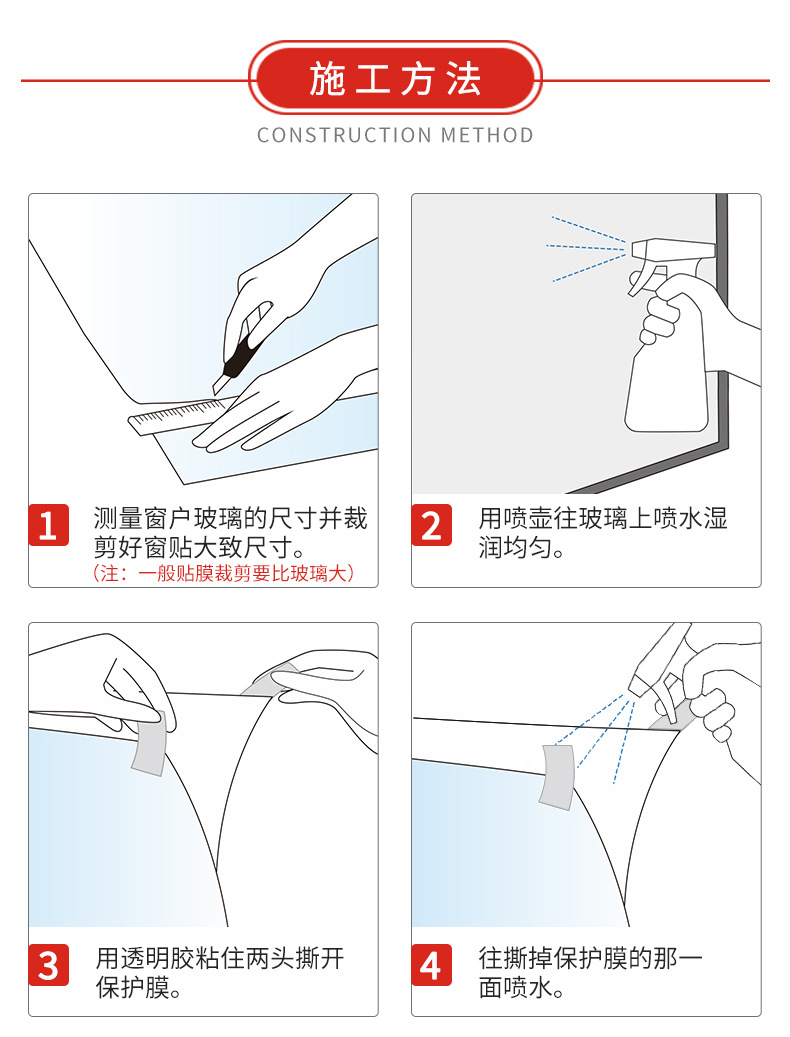 施工方法

CONSTRUCTION METHOD

1 测量窗户玻璃的尺寸并裁剪好窗贴大致尺寸。
（注：一般贴膜裁剪要比玻璃大）

2 用喷壶往玻璃上喷水湿润均匀。

3 用透明胶粘住两头撕开保护膜。

4 往撕掉保护膜的那一面喷水。