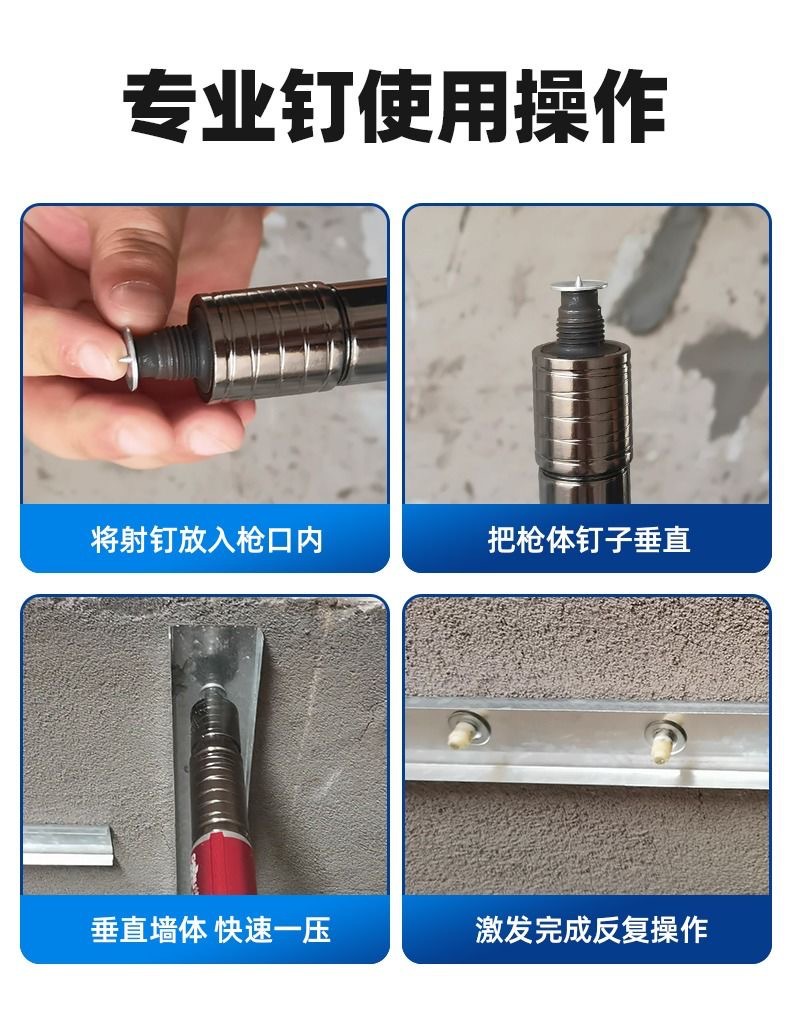 专业钉使用操作

将射钉放入枪口内

把枪体钉子垂直

垂直墙体 快速一压

激发完成反复操作