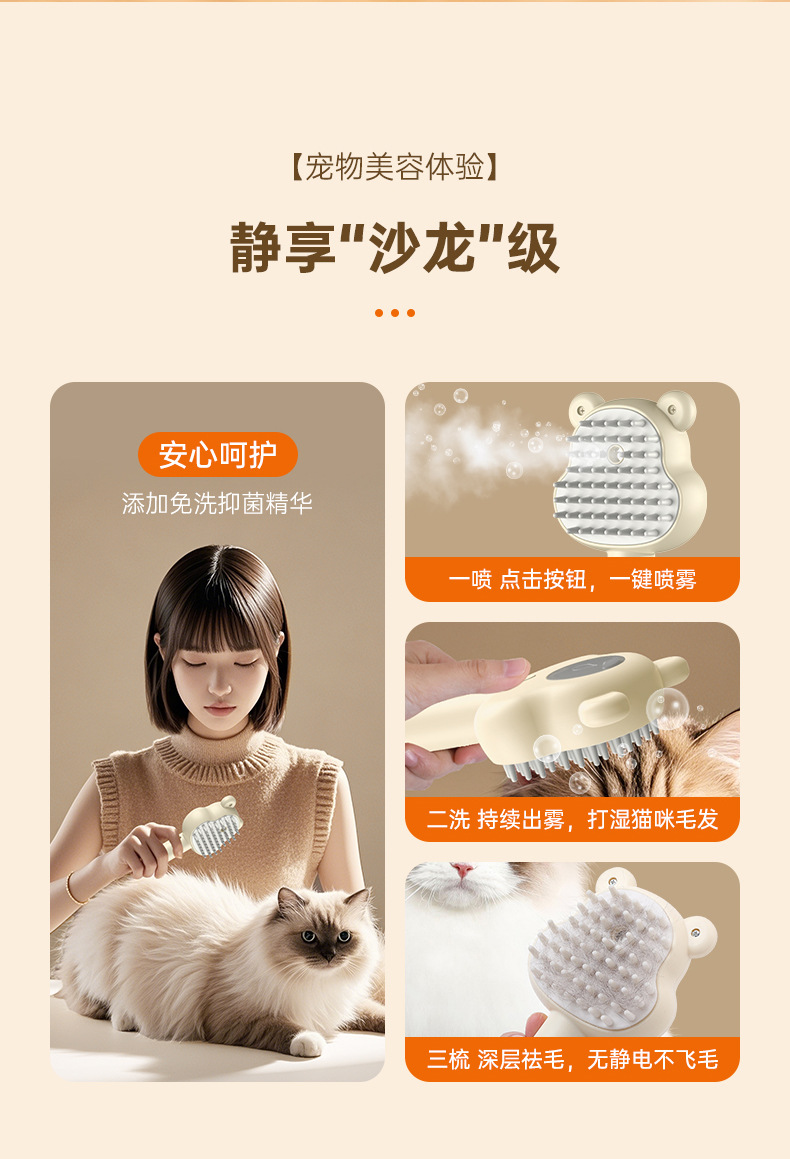 【宠物美容体验】

静享"沙龙"级

安心呵护

添加免洗抑菌精华

一喷 点击按钮，一键喷雾

二洗 持续出雾，打湿猫咪毛发

三梳 深层祛毛，无静电不飞毛