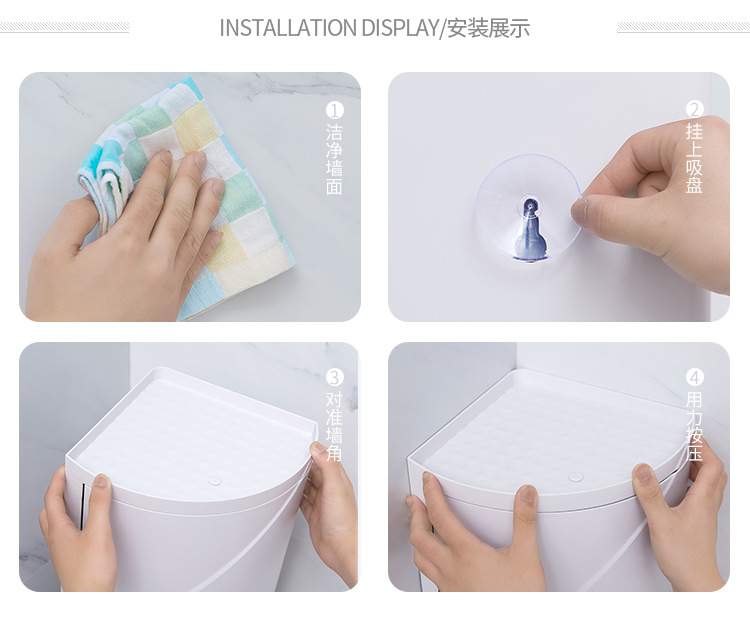 INSTALLATION DISPLAY/安装展示

1
洁净墙面

2
挂上吸盘

3
对准墙角

4
用力按压