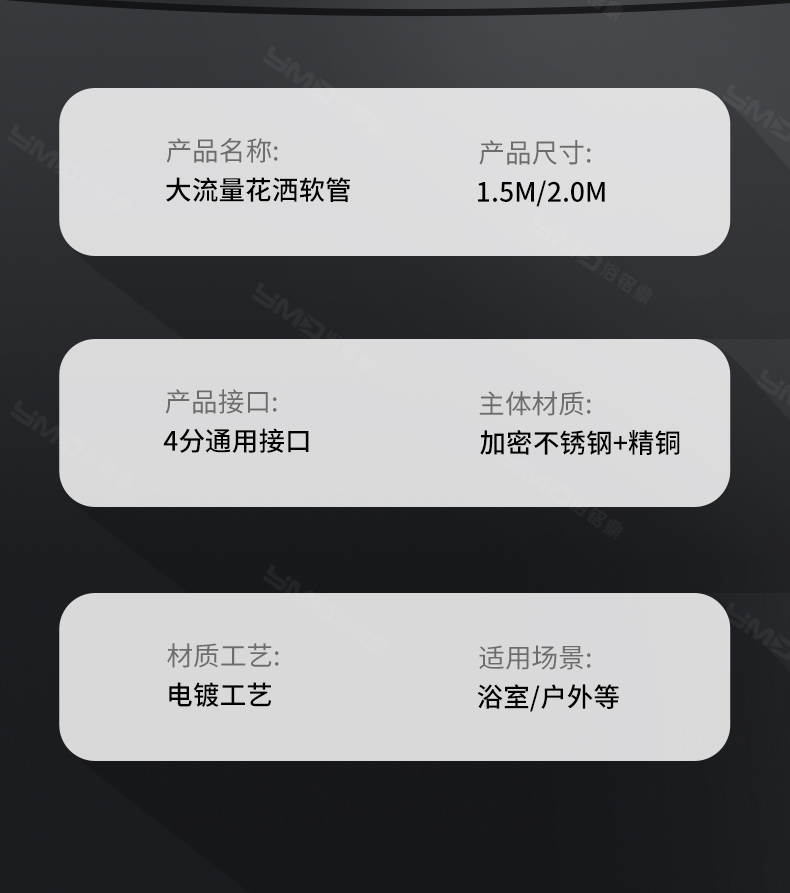 产品名称:
大流量花洒软管

产品尺寸:
1.5M/2.0M

产品接口:
4分通用接口

主体材质:
加密不锈钢+精铜

材质工艺:
电镀工艺

适用场景:
浴室/户外等

YMD浴铭鼎