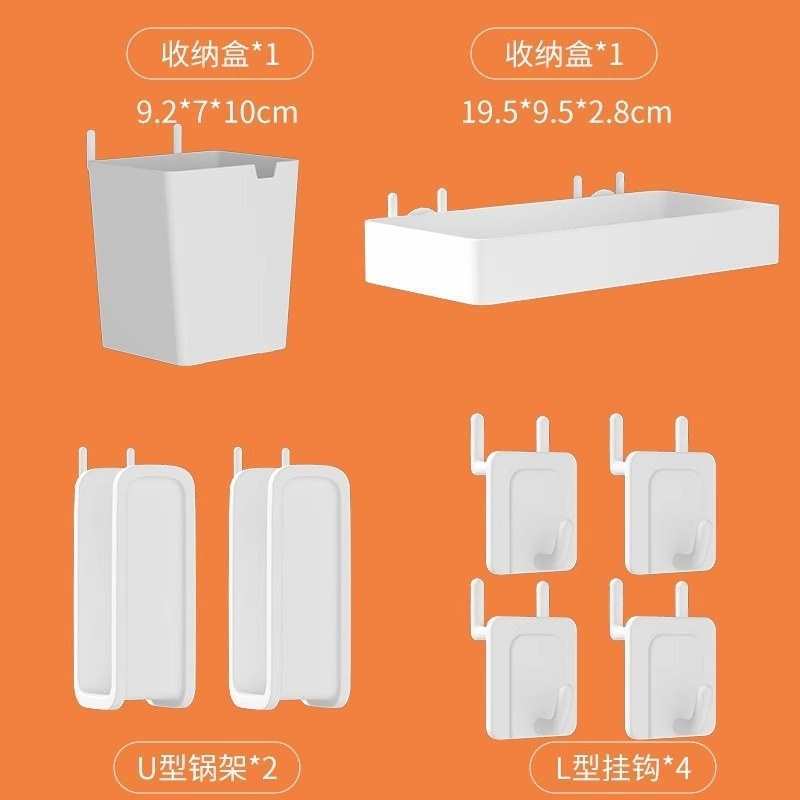 收纳盒*1

9.2*7*10cm

收纳盒*1

19.5*9.5*2.8cm

U型锅架*2

L型挂钩*4