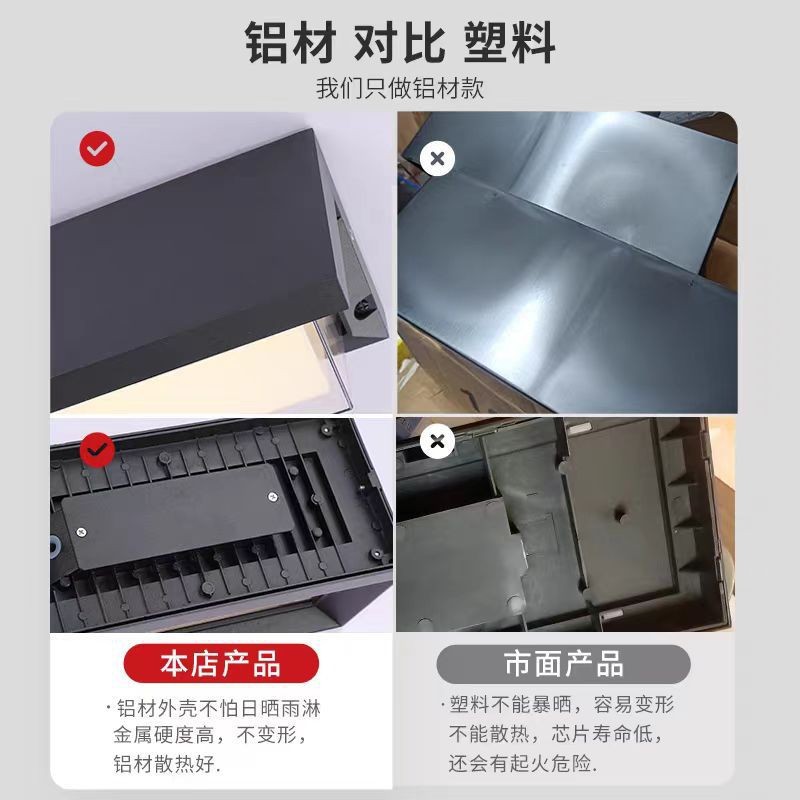 铝材 对比 塑料

我们只做铝材款

本店产品

· 铝材外壳不怕日晒雨淋
金属硬度高，不变形，
铝材散热好.

市面产品

· 塑料不能暴晒，容易变形
不能散热，芯片寿命低，
还会有起火危险.