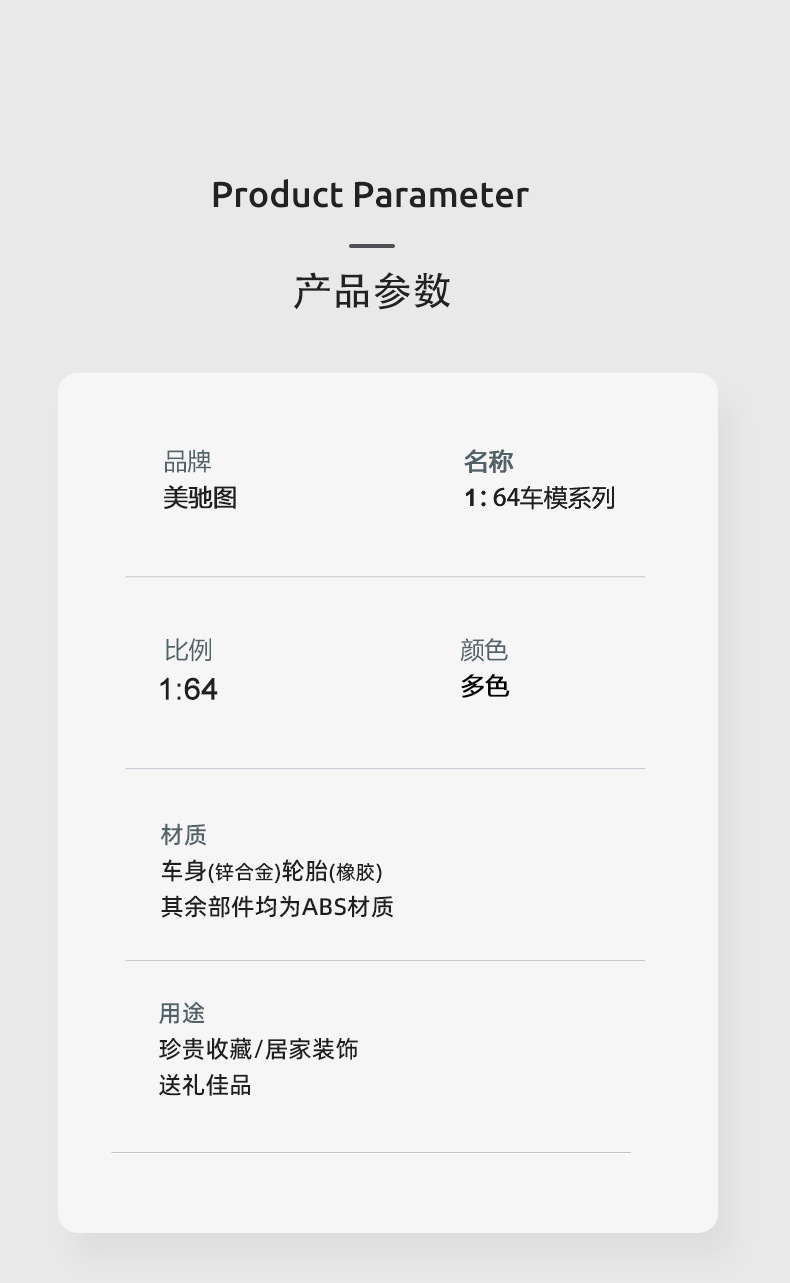 Product Parameter

产品参数

品牌
美驰图

名称
1:64车模系列

比例
1:64

颜色
多色

材质
车身(锌合金)轮胎(橡胶)
其余部件均为ABS材质

用途
珍贵收藏/居家装饰
送礼佳品