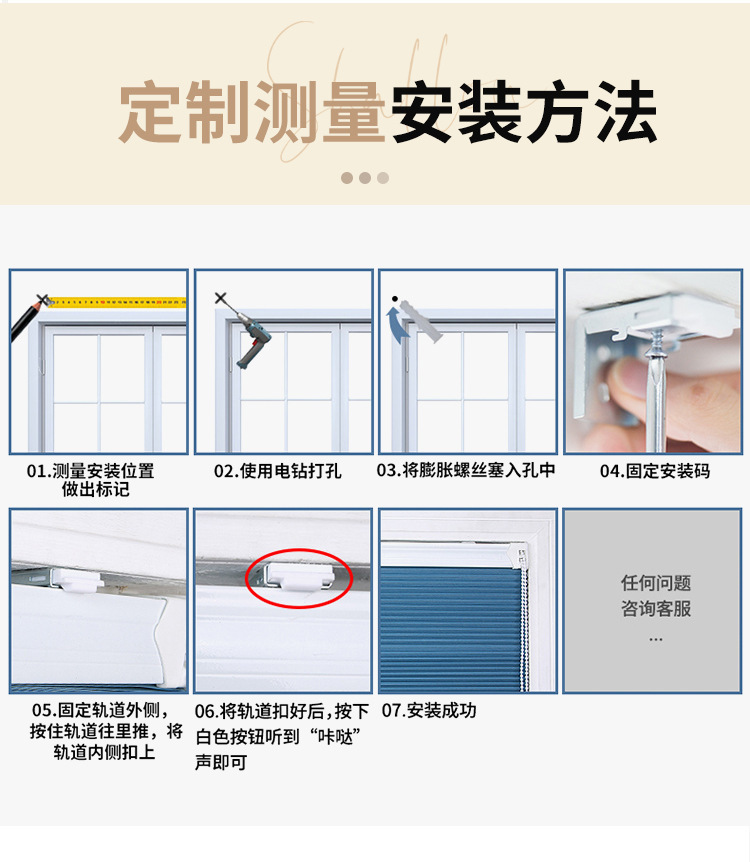 定制测量安装方法

01.测量安装位置做出标记

02.使用电钻打孔

03.将膨胀螺丝塞入孔中

04.固定安装码

05.固定轨道外侧，按住轨道往里推，将轨道内侧扣上

06.将轨道扣好后，按下白色按钮听到“咔哒”声即可

07.安装成功

任何问题
咨询客服
...