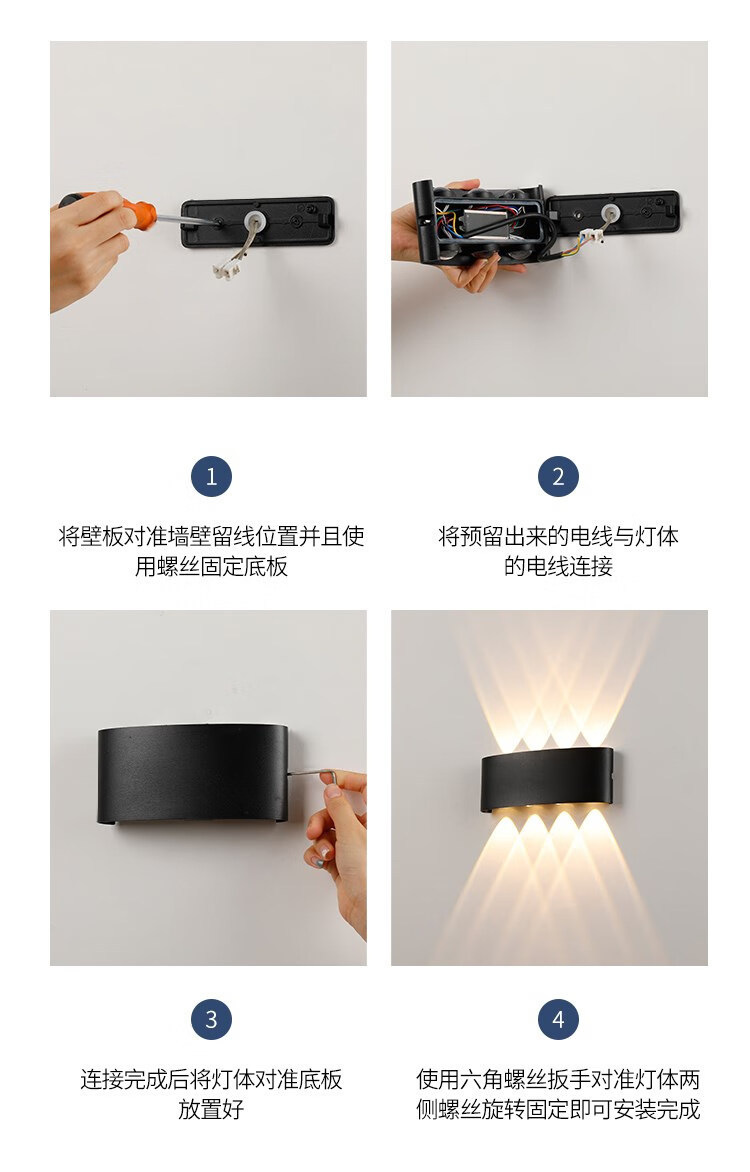 1

将壁板对准墙壁留线位置并且使用螺丝固定底板

2

将预留出来的电线与灯体的电线连接

3

连接完成后将灯体对准底板放置好

4

使用六角螺丝扳手对准灯体两侧螺丝旋转固定即可安装完成