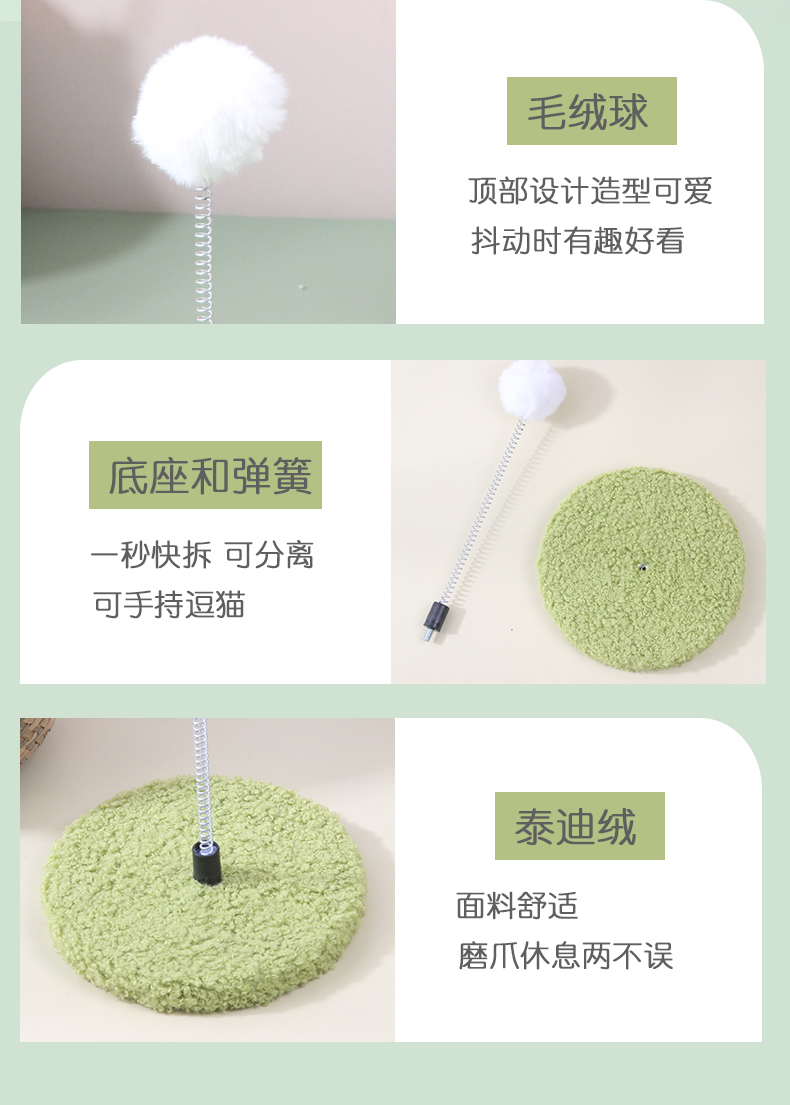 毛绒球

顶部设计造型可爱
抖动时有趣好看

底座和弹簧

一秒快拆 可分离
可手持逗猫

泰迪绒

面料舒适
磨爪休息两不误