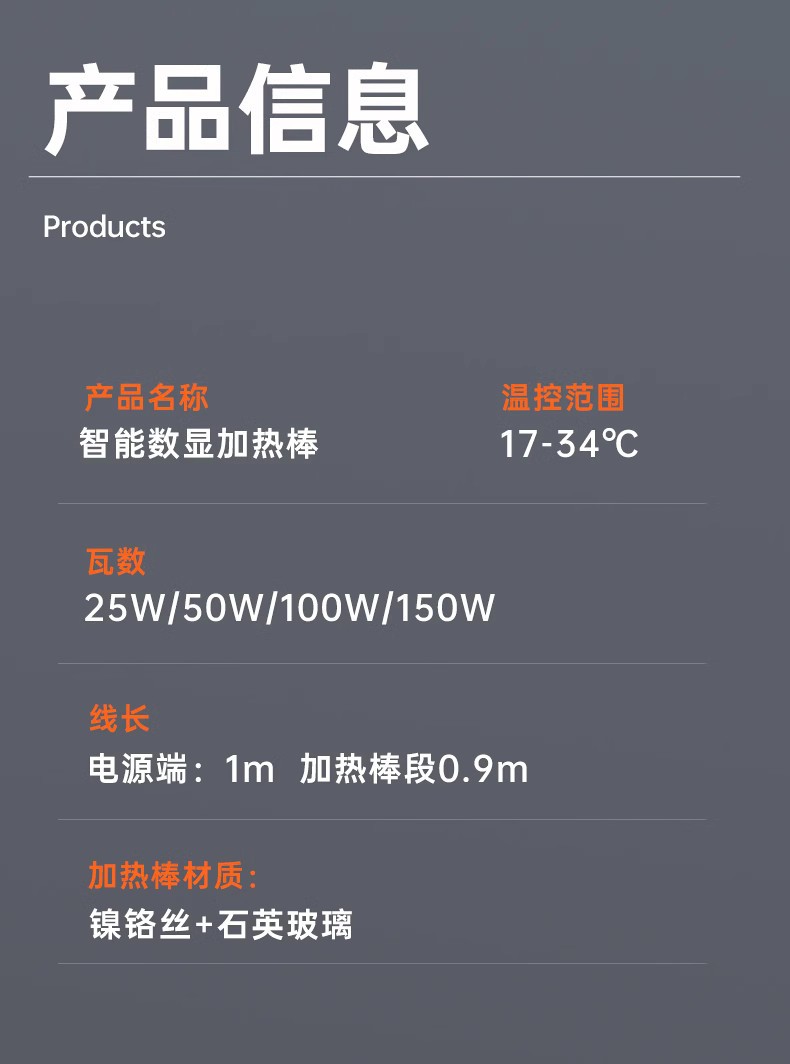 产品信息

Products

产品名称
智能数显加热棒

温控范围
17-34℃

瓦数
25W/50W/100W/150W

线长
电源端：1m 加热棒段0.9m

加热棒材质:
镍铬丝+石英玻璃