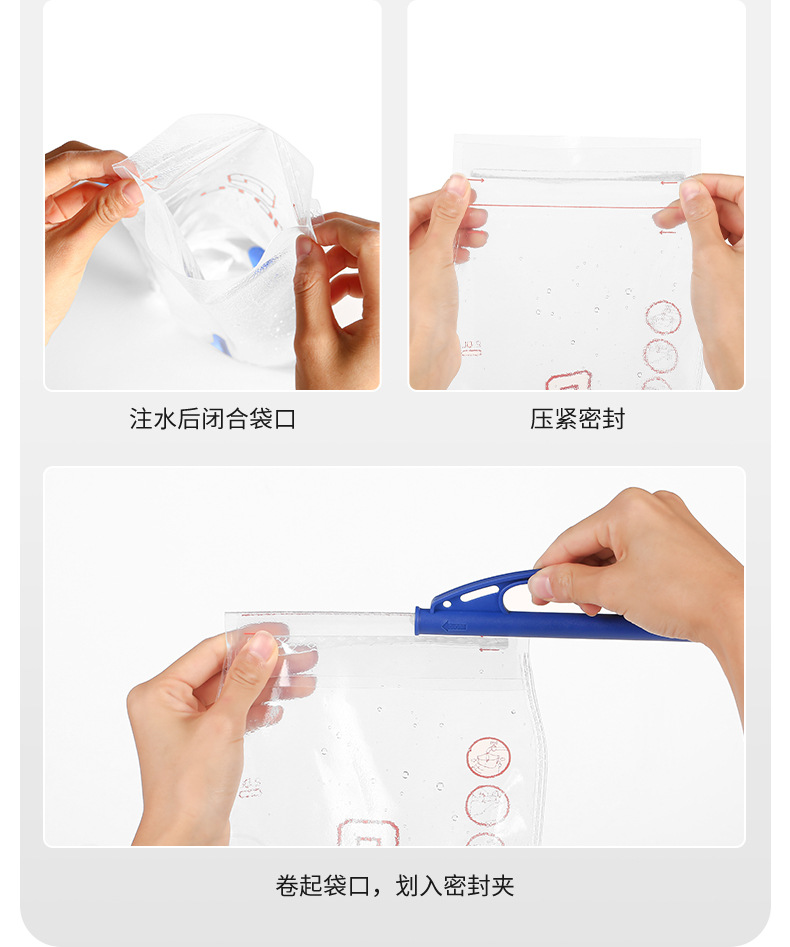 注水后闭合袋口

压紧密封

卷起袋口，划入密封夹