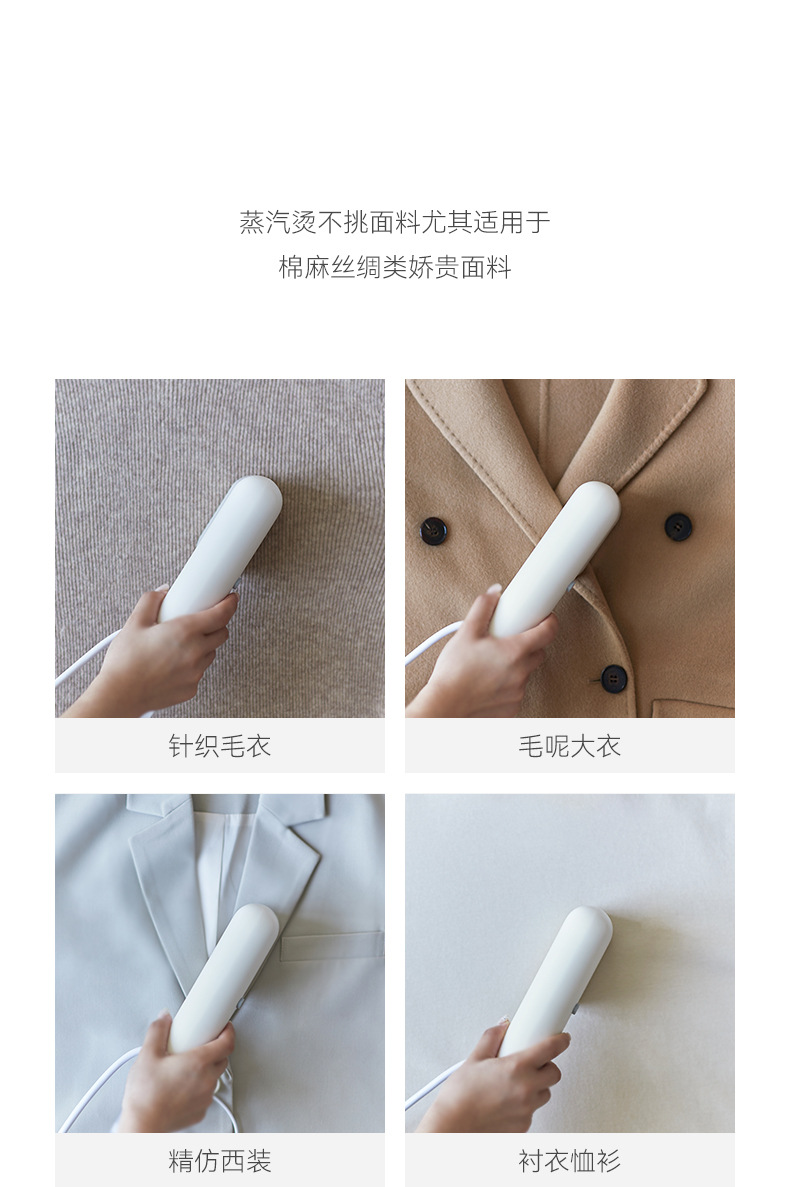 蒸汽烫不挑面料尤其适用于
棉麻丝绸类娇贵面料

针织毛衣

毛呢大衣

精仿西装

衬衣恤衫