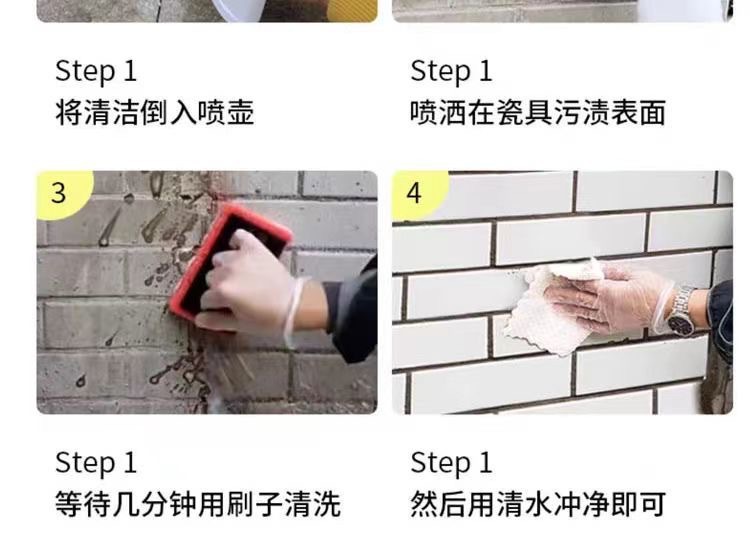 Step 1
将清洁倒入喷壶

Step 1
喷洒在瓷具污渍表面

3

4

Step 1
等待几分钟用刷子清洗

Step 1
然后用清水冲净即可