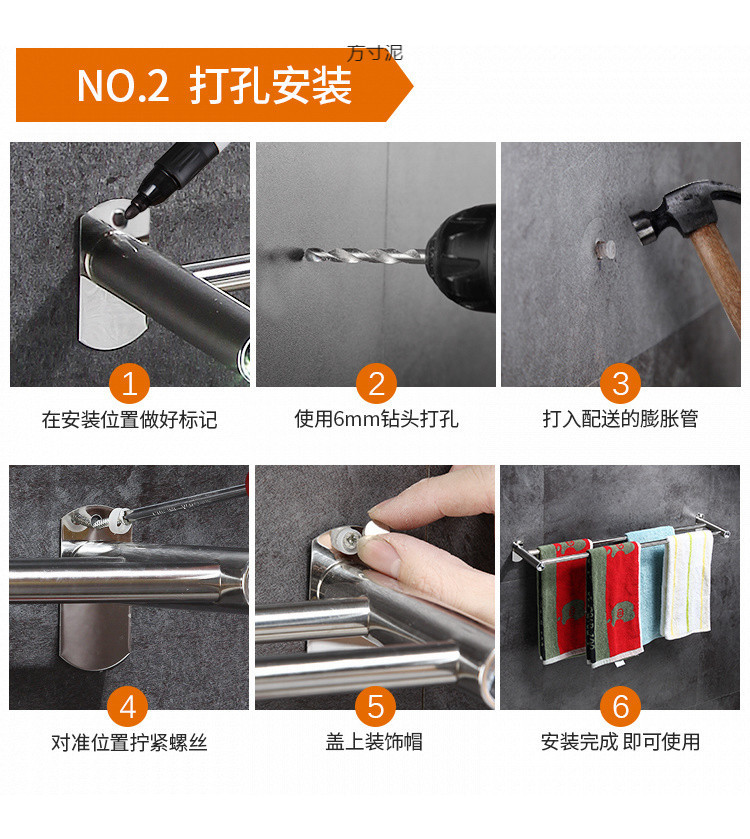 方寸泥

NO.2 打孔安装

1
在安装位置做好标记

2
使用6mm钻头打孔

3
打入配送的膨胀管

4
对准位置拧紧螺丝

5
盖上装饰帽

6
安装完成 即可使用