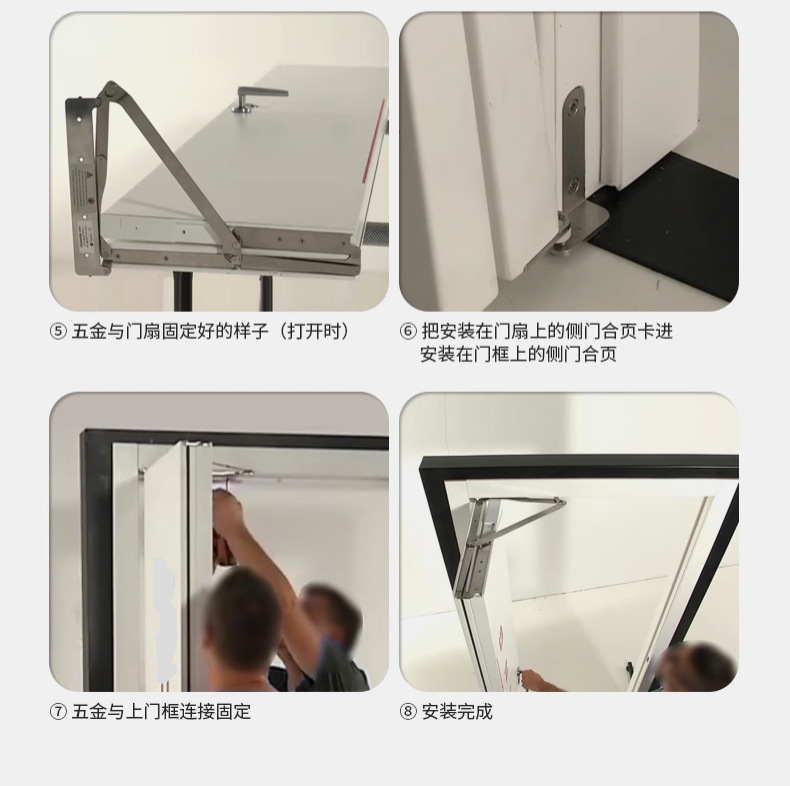 ⑤ 五金与门扇固定好的样子（打开时）

⑥ 把安装在门扇上的侧门合页卡进安装在门框上的侧门合页

⑦ 五金与上门框连接固定

⑧ 安装完成