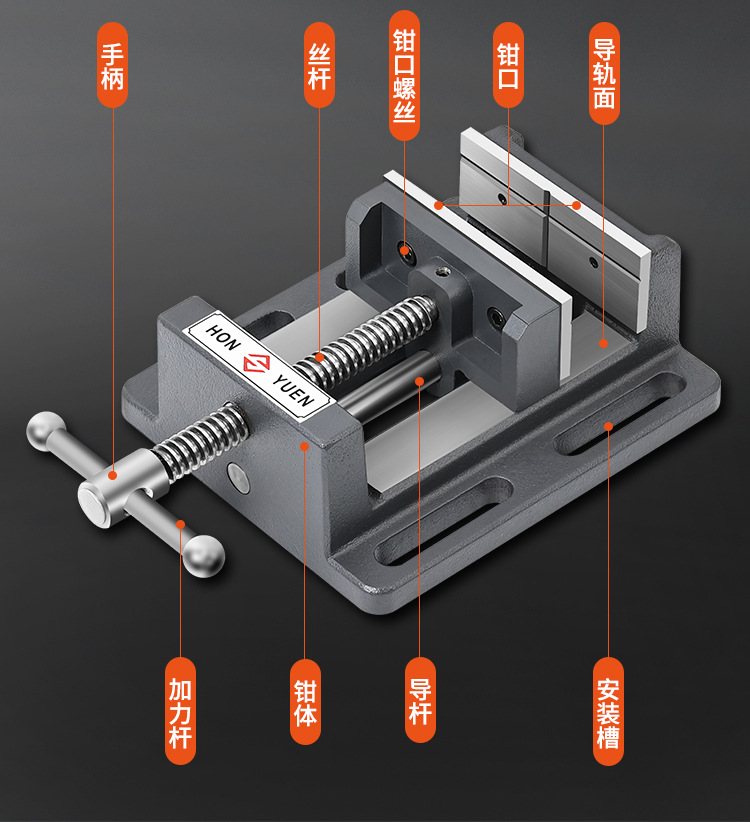 手柄

丝杆

钳口螺丝

钳口

导轨面

HON YUEN

加力杆

钳体

导杆

安装槽