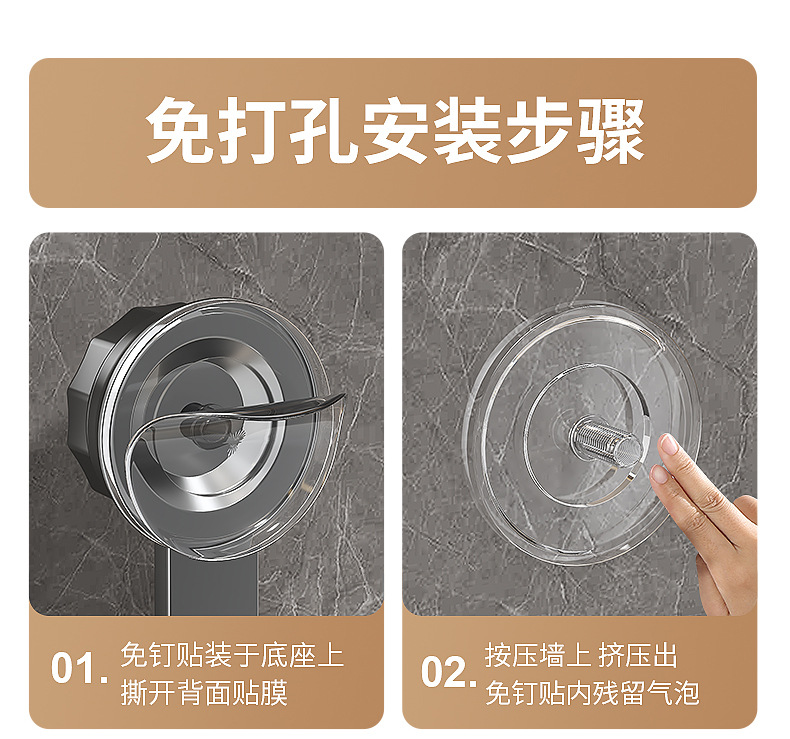 免打孔安装步骤

01. 免钉贴装于底座上
撕开背面贴膜

02. 按压墙上 挤压出
免钉贴内残留气泡