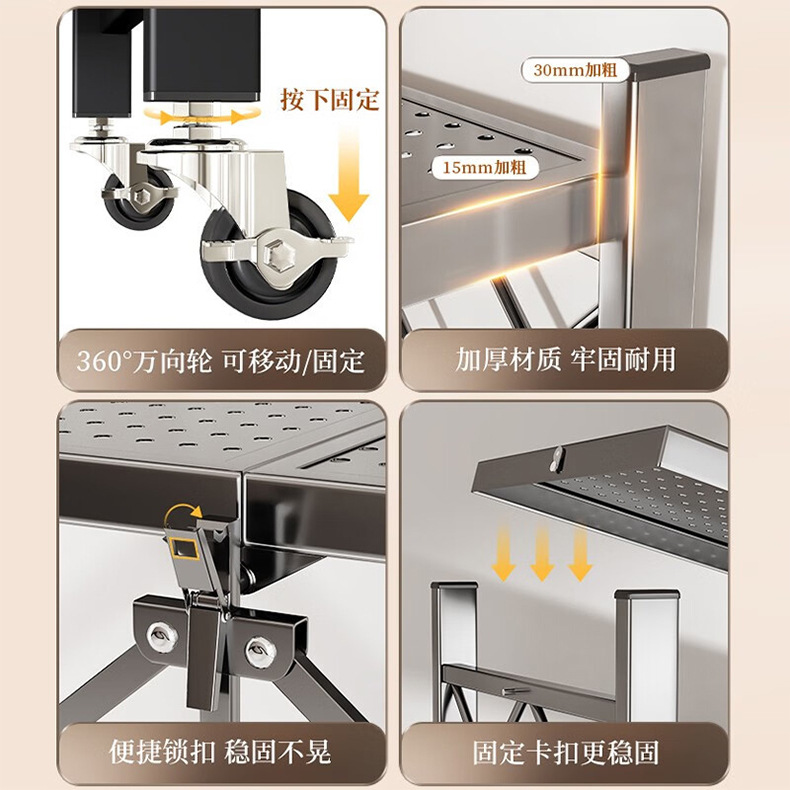 按下固定

360°万向轮 可移动/固定

30mm加粗

15mm加粗

加厚材质 牢固耐用

便捷锁扣 稳固不晃

固定卡扣更稳固