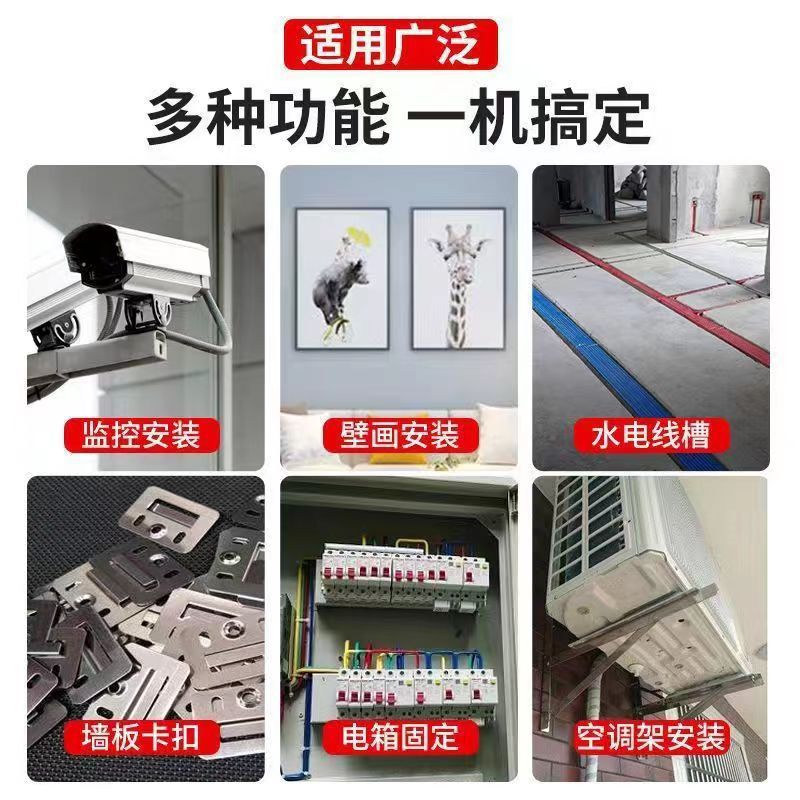 适用广泛

多种功能 一机搞定

监控安装

壁画安装

水电线槽

墙板卡扣

电箱固定

空调架安装