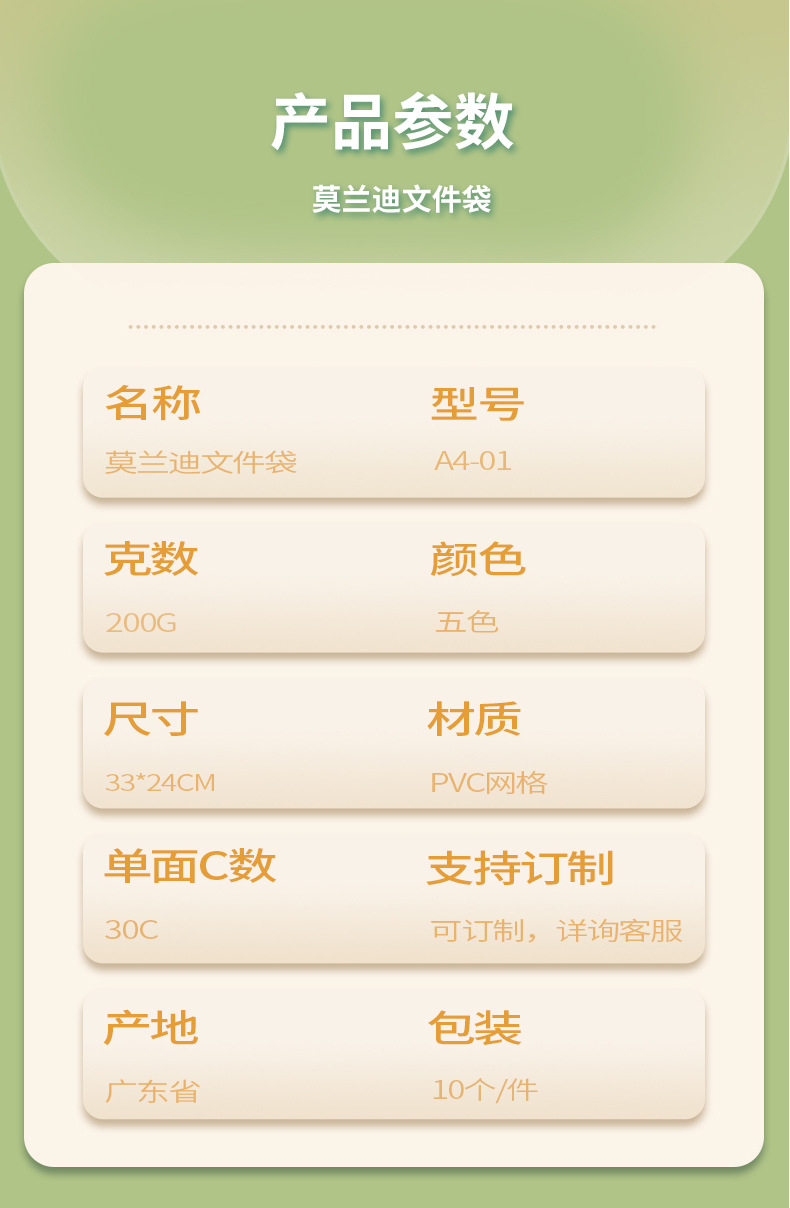 产品参数

莫兰迪文件袋

名称
莫兰迪文件袋

型号
A4-01

克数
200G

颜色
五色

尺寸
33*24CM

材质
PVC网格

单面C数
30C

支持订制
可订制，详询客服

产地
广东省

包装
10个/件