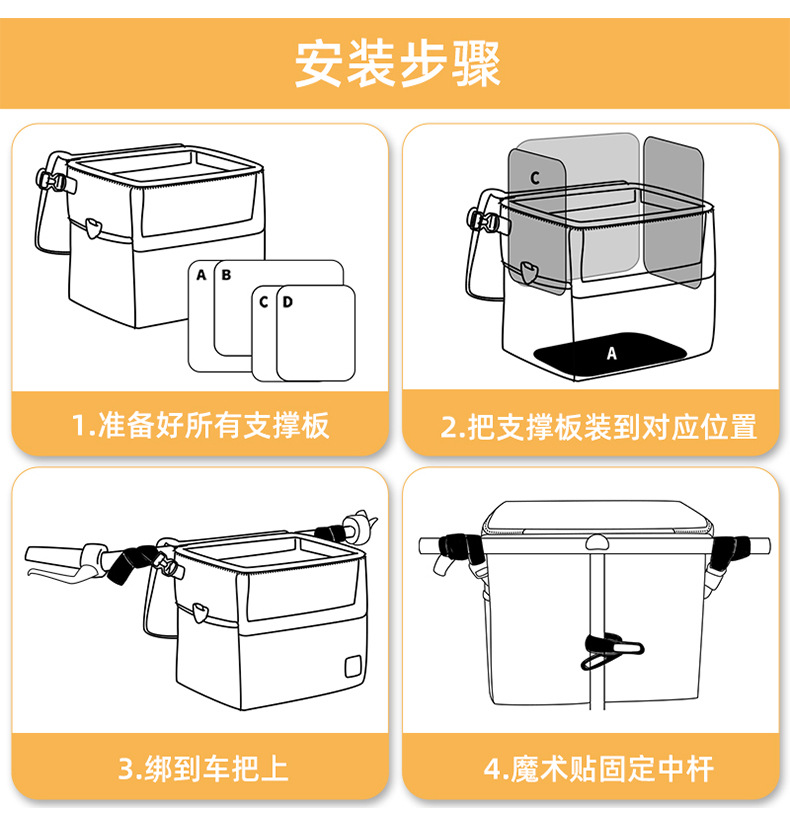 安装步骤

A B C D

1.准备好所有支撑板

C A

2.把支撑板装到对应位置

3.绑到车把上

4.魔术贴固定中杆