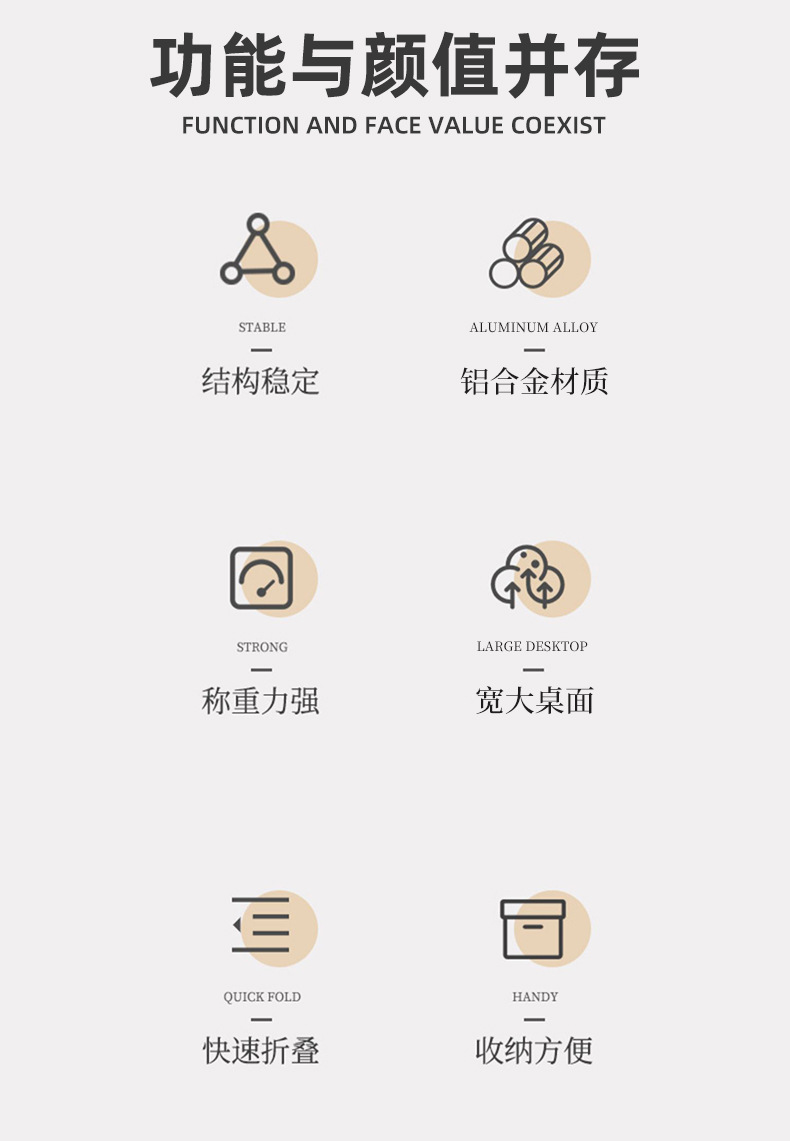 功能与颜值并存

FUNCTION AND FACE VALUE COEXIST

STABLE

-

结构稳定

ALUMINUM ALLOY

-

铝合金材质

STRONG

-

称重力强

LARGE DESKTOP

-

宽大桌面

QUICK FOLD

-

快速折叠

HANDY

-

收纳方便