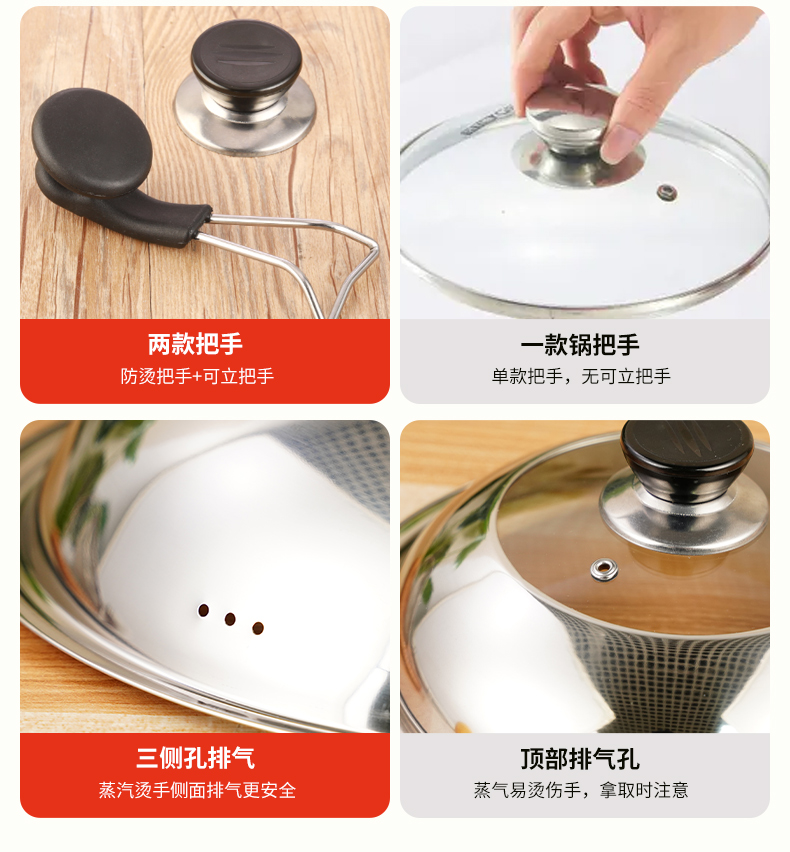 两款把手
防烫把手+可立把手

一款锅把手
单款把手，无可立把手

三侧孔排气
蒸汽烫手侧面排气更安全

顶部排气孔
蒸气易烫伤手，拿取时注意