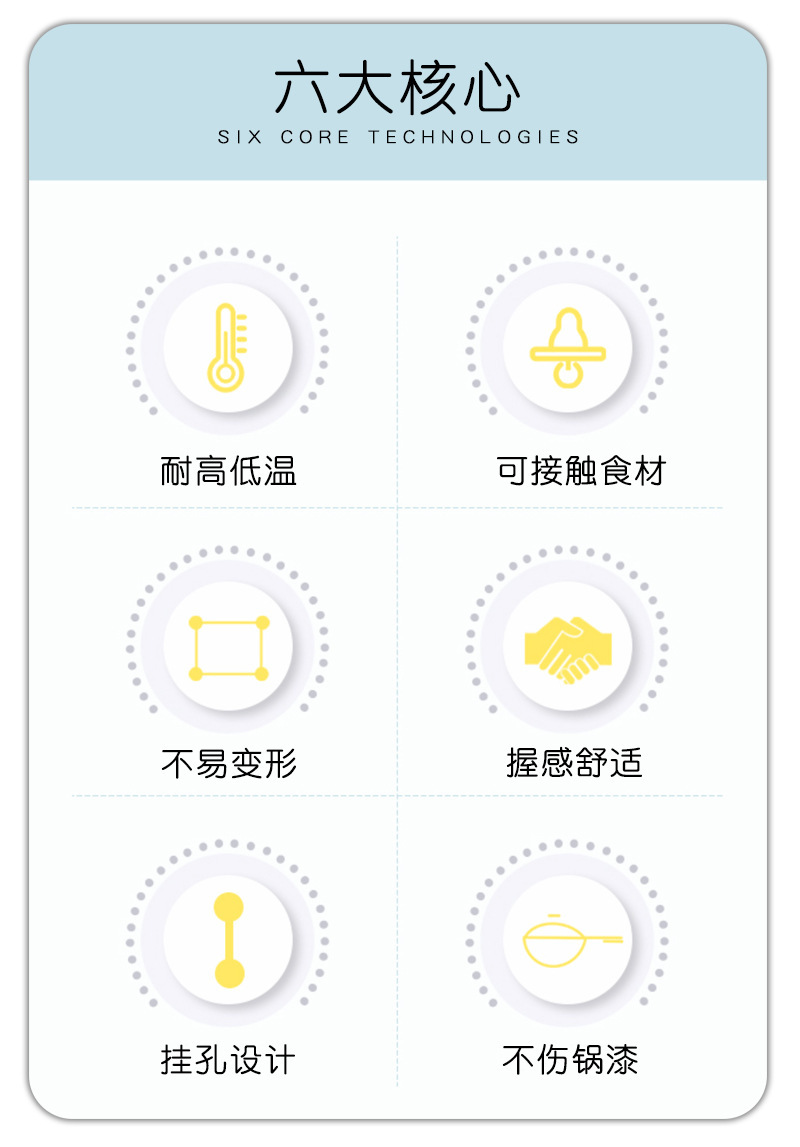 六大核心
SIX CORE TECHNOLOGIES

耐高低温

可接触食材

不易变形

握感舒适

挂孔设计

不伤锅漆