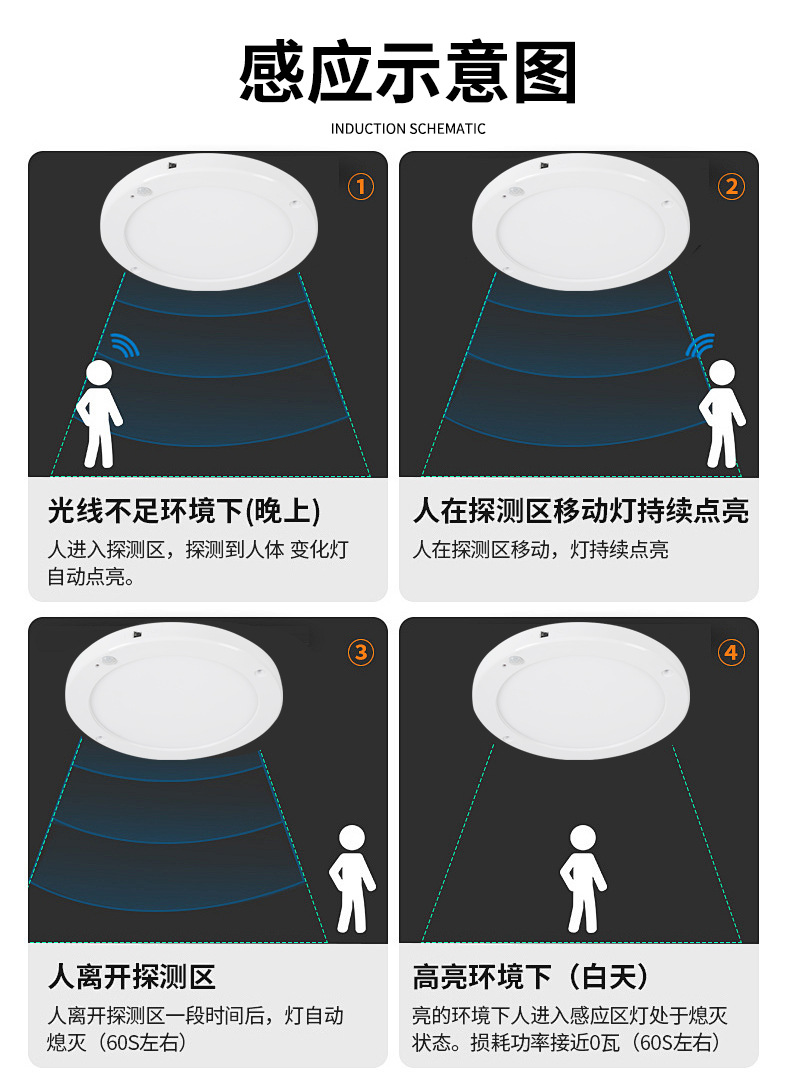 感应示意图

INDUCTION SCHEMATIC

1

光线不足环境下(晚上)

人进入探测区，探测到人体 变化灯自动点亮。

2

人在探测区移动灯持续点亮

人在探测区移动，灯持续点亮

3

人离开探测区

人离开探测区一段时间后，灯自动熄灭（60S左右）

4

高亮环境下（白天）

亮的环境下人进入感应区灯处于熄灭状态。损耗功率接近0瓦（60S左右）