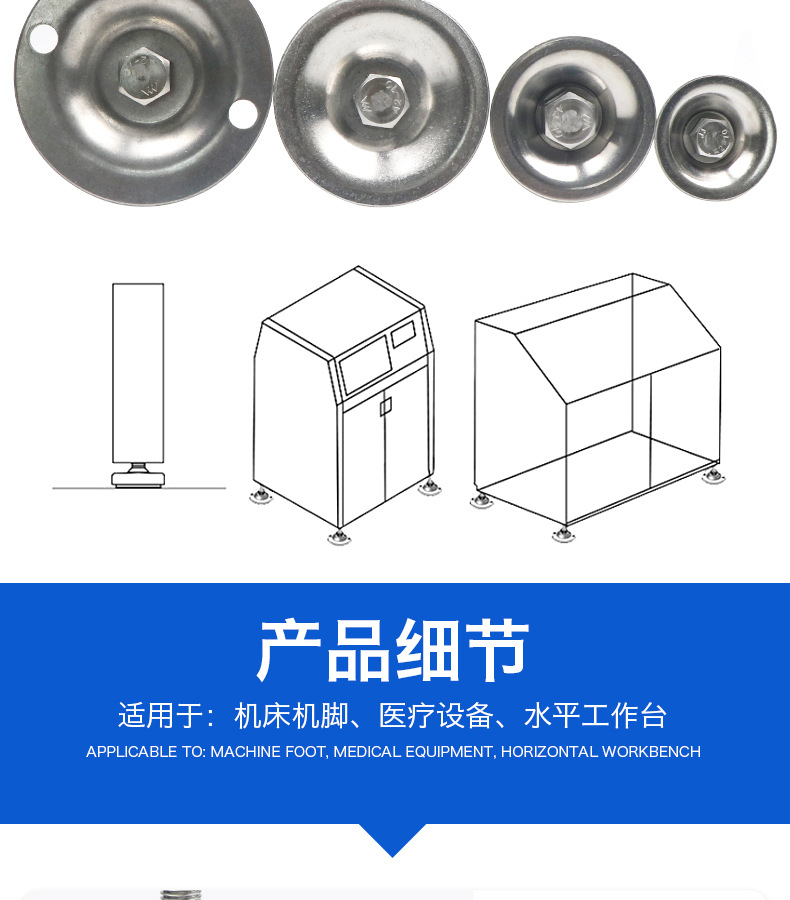 产品细节

适用于：机床机脚、医疗设备、水平工作台

APPLICABLE TO: MACHINE FOOT, MEDICAL EQUIPMENT, HORIZONTAL WORKBENCH