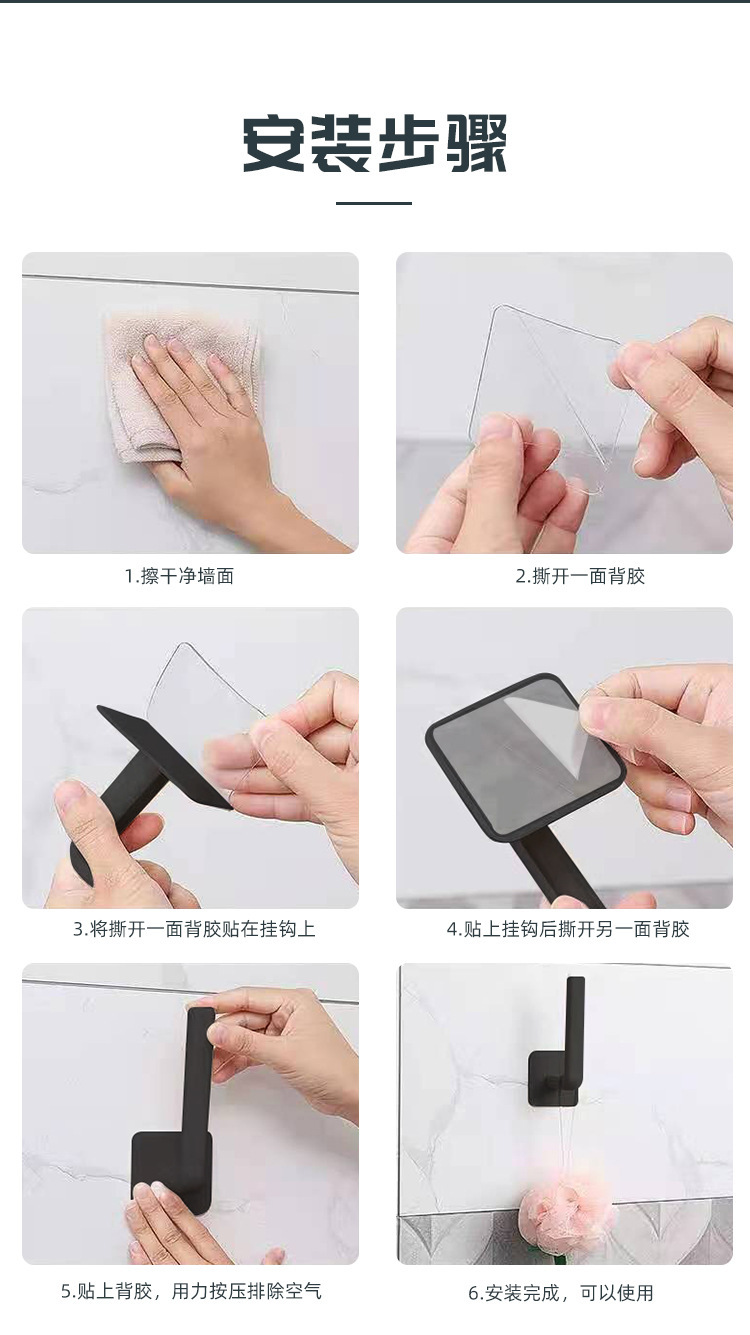 安装步骤

1.擦干净墙面

2.撕开一面背胶

3.将撕开一面背胶贴在挂钩上

4.贴上挂钩后撕开另一面背胶

5.贴上背胶，用力按压排除空气

6.安装完成，可以使用