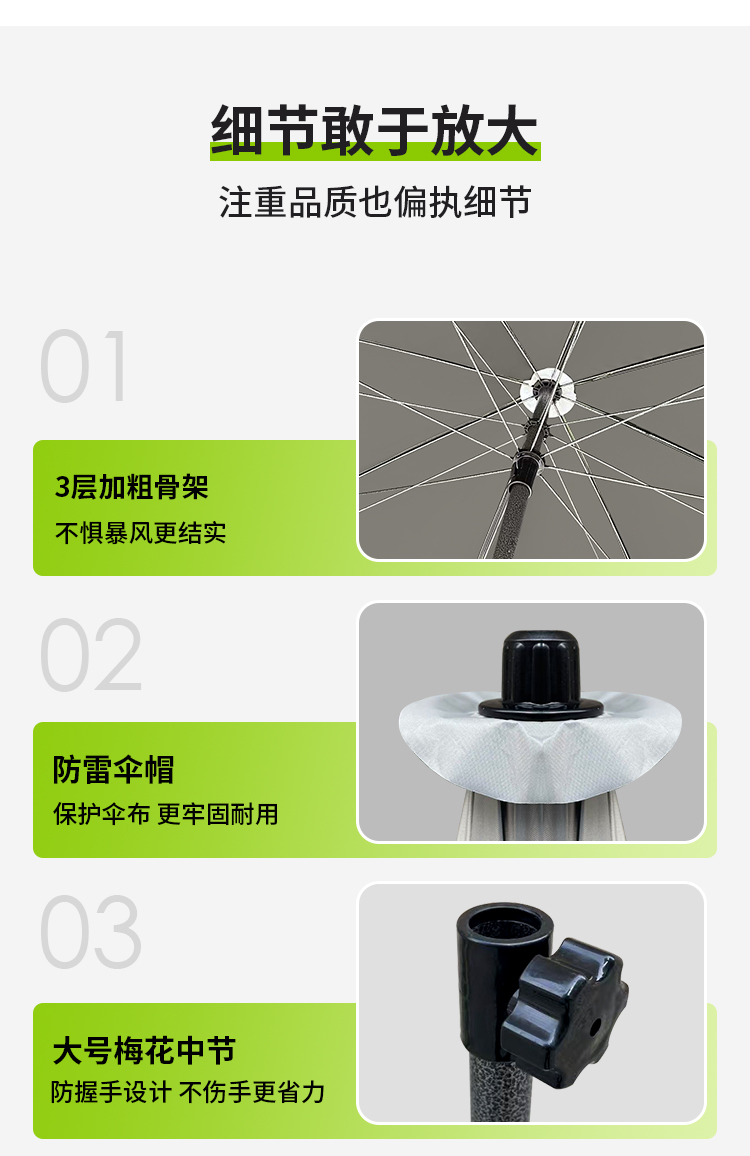 细节敢于放大
注重品质也偏执细节

01
3层加粗骨架
不惧暴风更结实

02
防雷伞帽
保护伞布 更牢固耐用

03
大号梅花中节
防握手设计 不伤手更省力