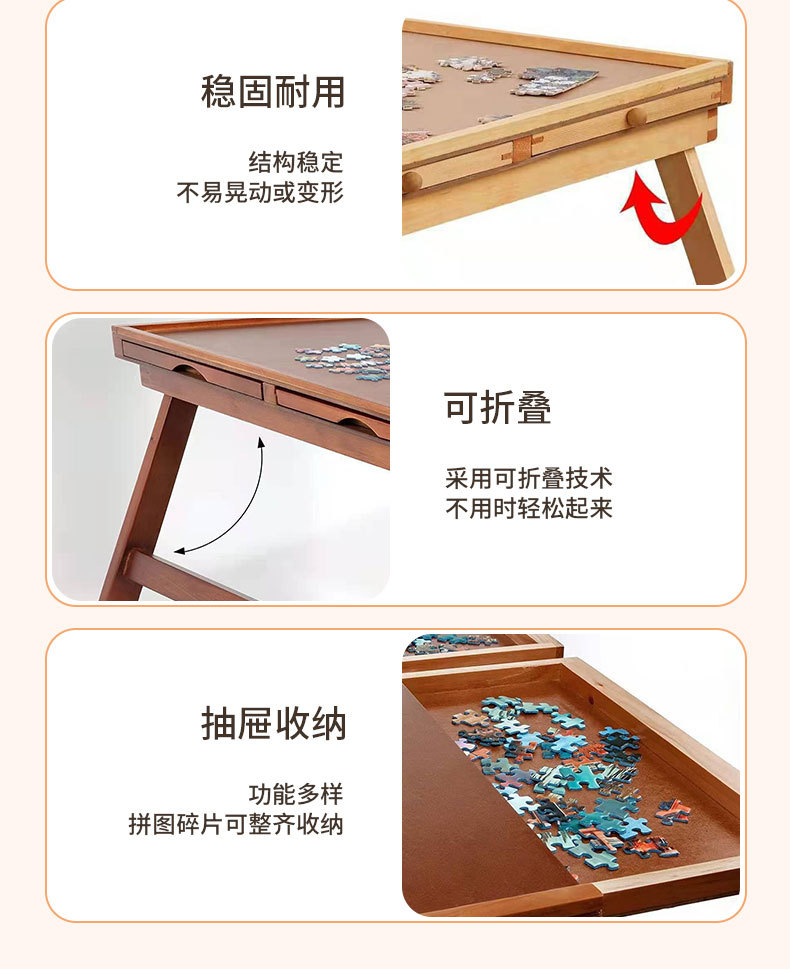 稳固耐用

结构稳定
不易晃动或变形

可折叠

采用可折叠技术
不用时轻松起来

抽屉收纳

功能多样
拼图碎片可整齐收纳