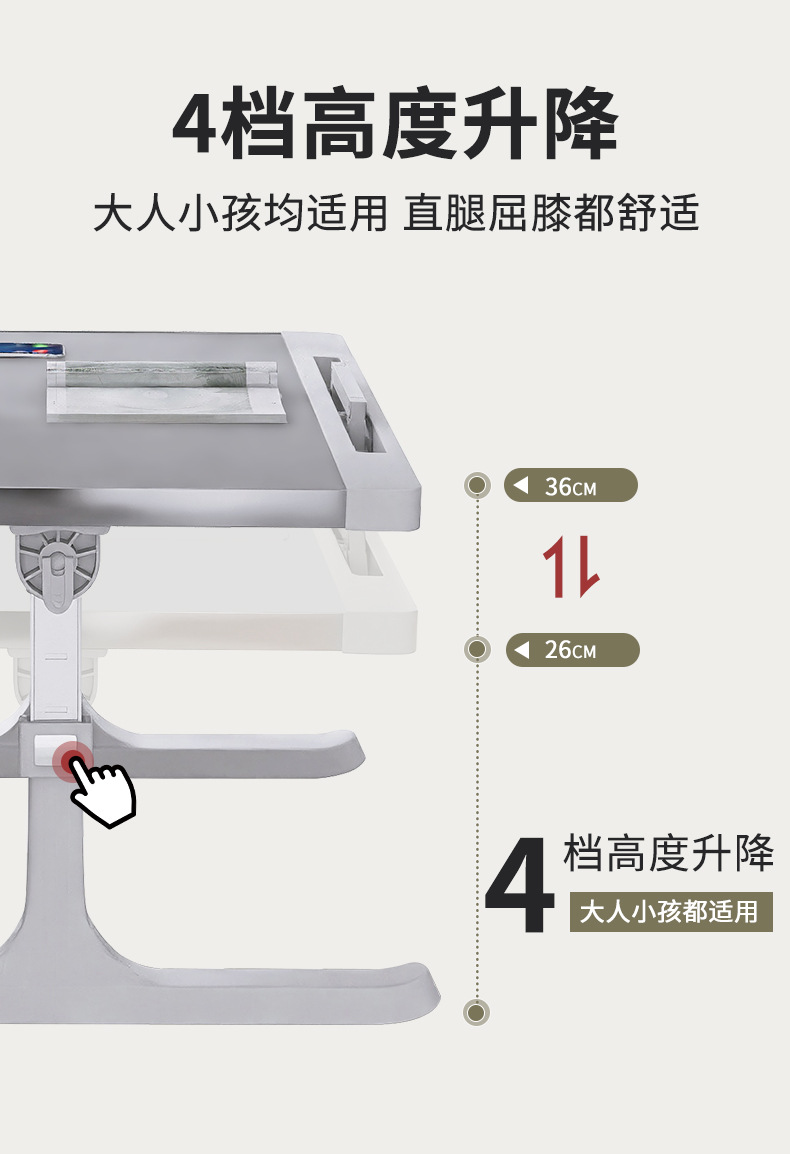 4档高度升降

大人小孩均适用 直腿屈膝都舒适

36CM

26CM

4 档高度升降

大人小孩都适用