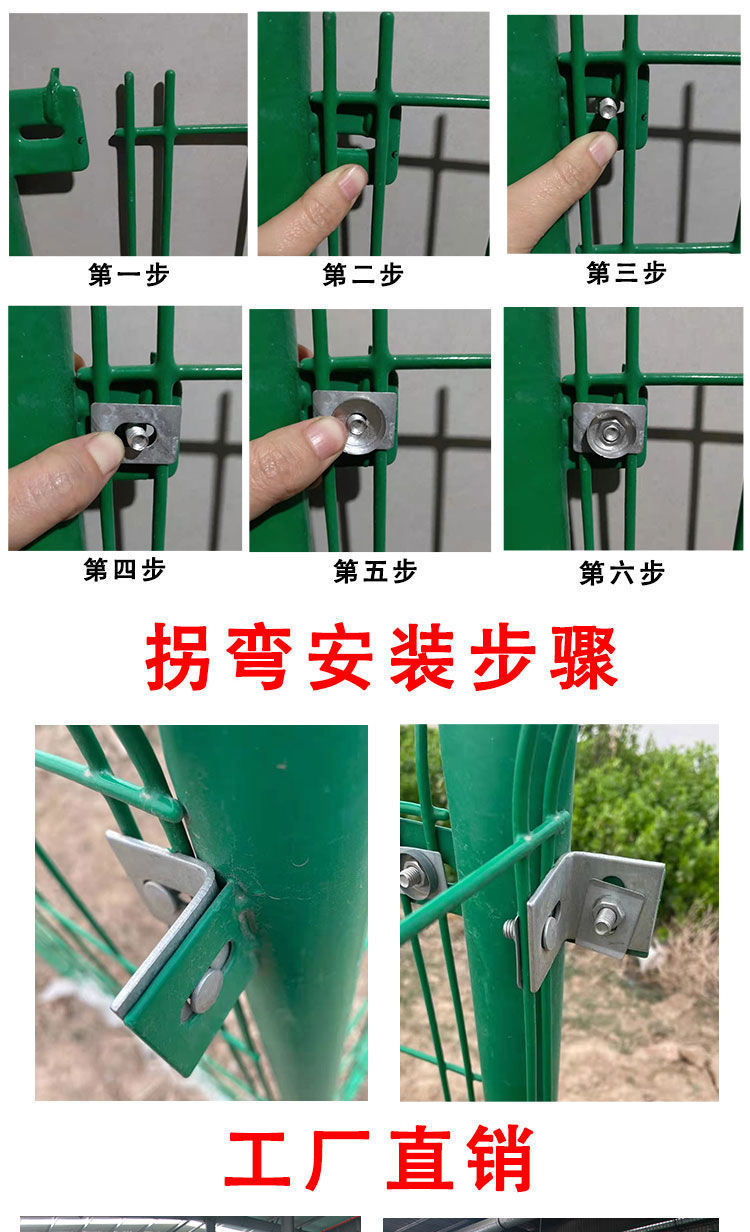 第一步

第二步

第三步

第四步

第五步

第六步

拐弯安装步骤

工厂直销